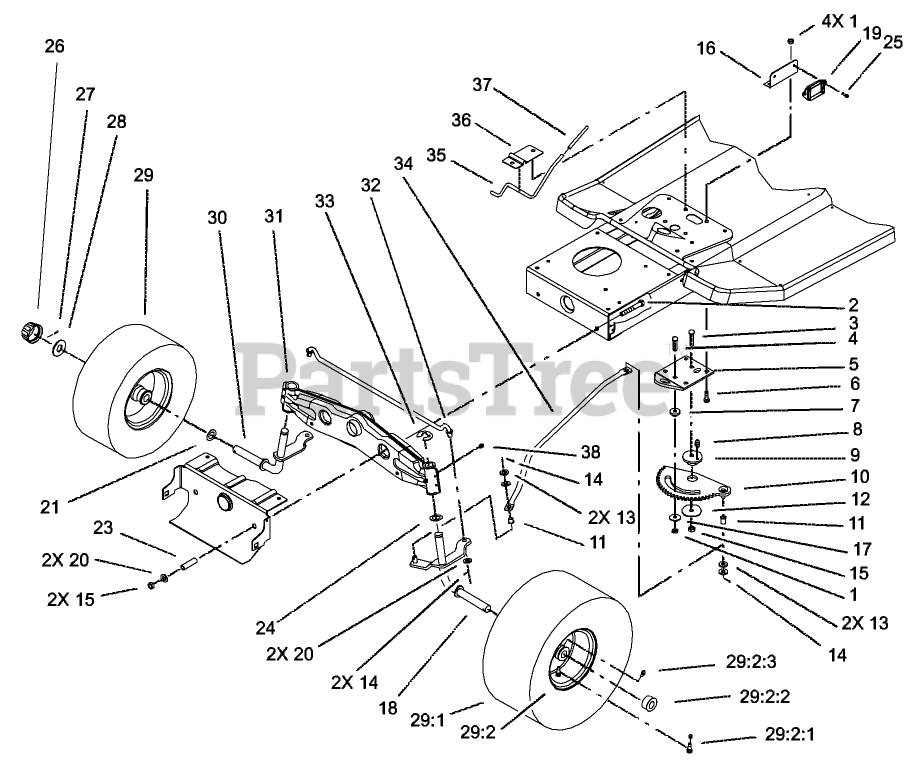 26
27
28
29
30
31
33
32
34
35
36
37
16
4X 1
19
25
2
3
4
5
6
7
8
9
10
12
11
17
15
1
2X 13
14
38
14
2X 13
11
21
23
2X 20
2X 15
24
2X 20
2X 14
18
29:1
29:2
29:2:3
29:2:2
29:2:1
PartsTree