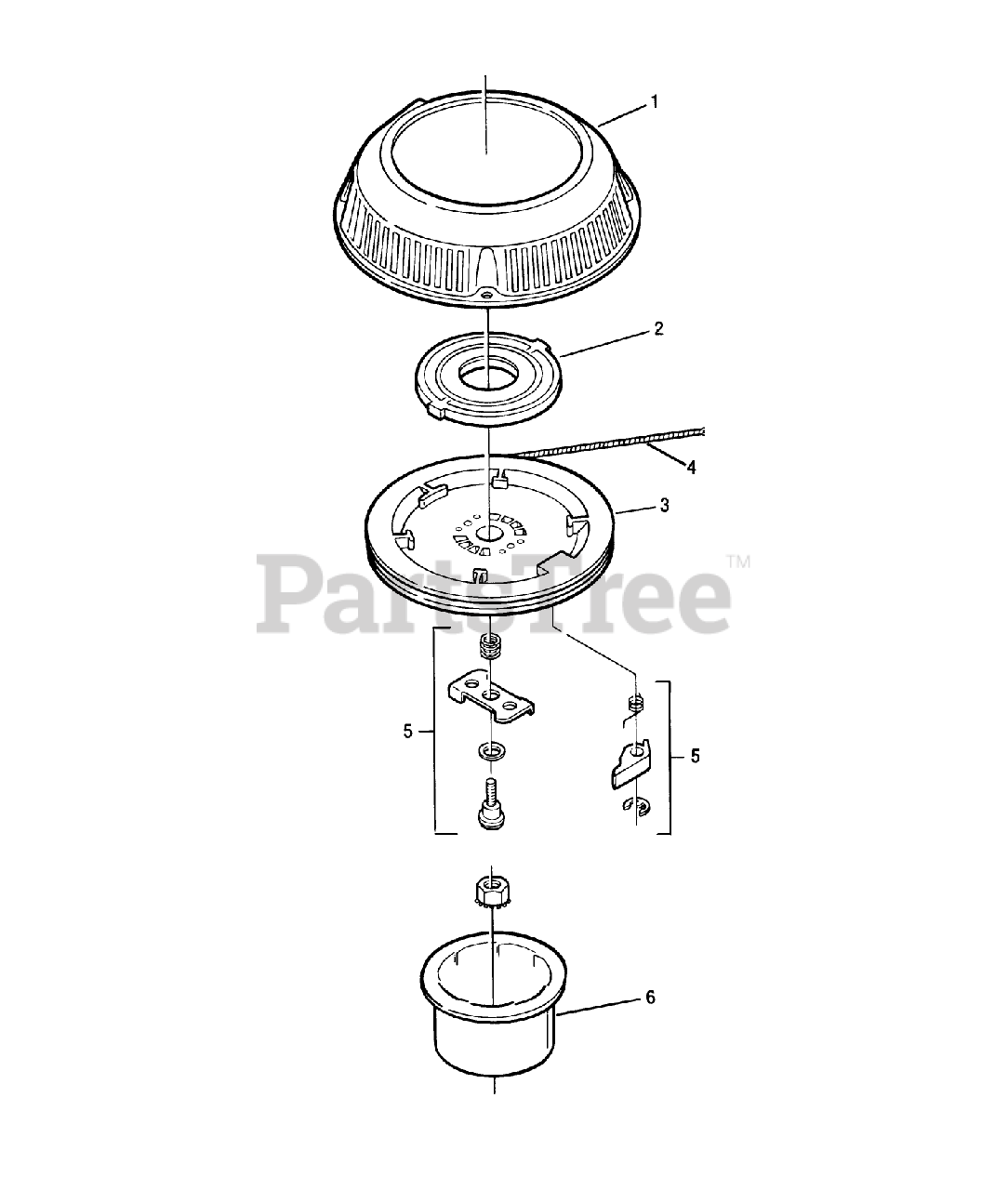 1
2
4
3
PartsTree™
5
5
6