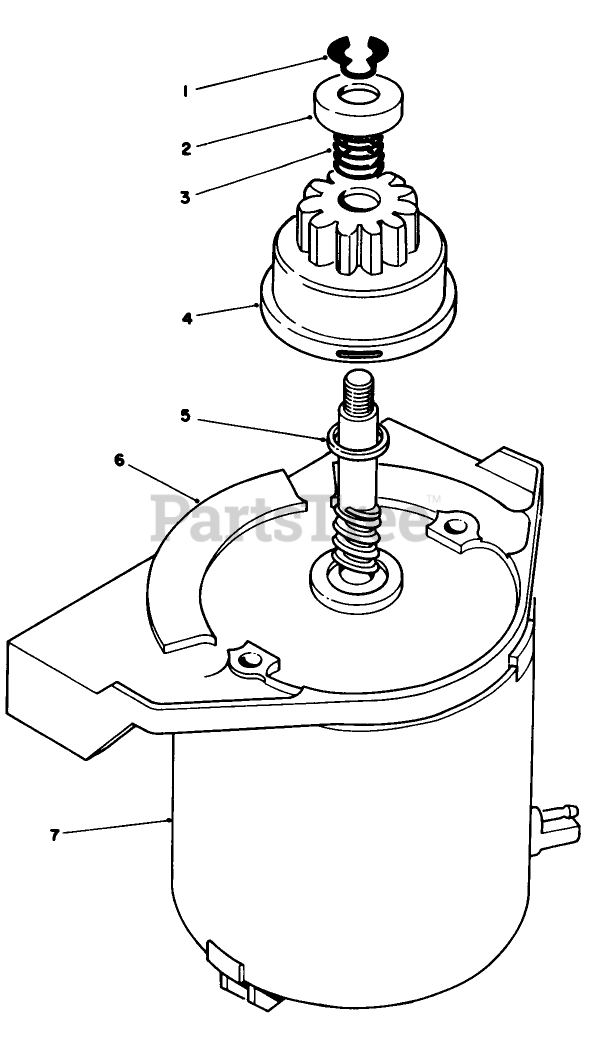 1
2
3
4
5
6
PartsTree™
7