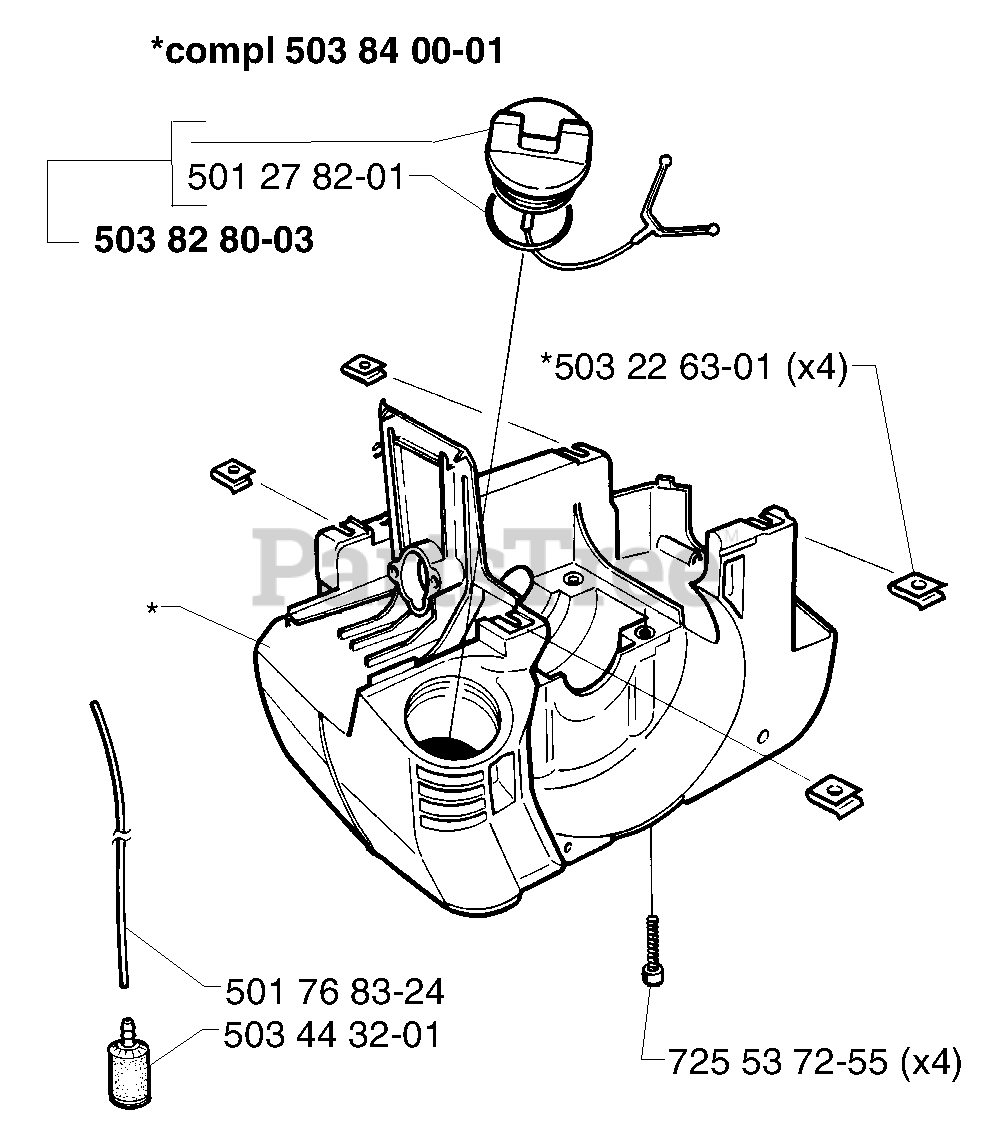 *compl 503 84 00-01

501 27 82-01

503 82 80-03

*503 22 63-01 (x4)

PartsTree

*

501 76 83-24

503 44 32-01

725 53 72-55 (x4)