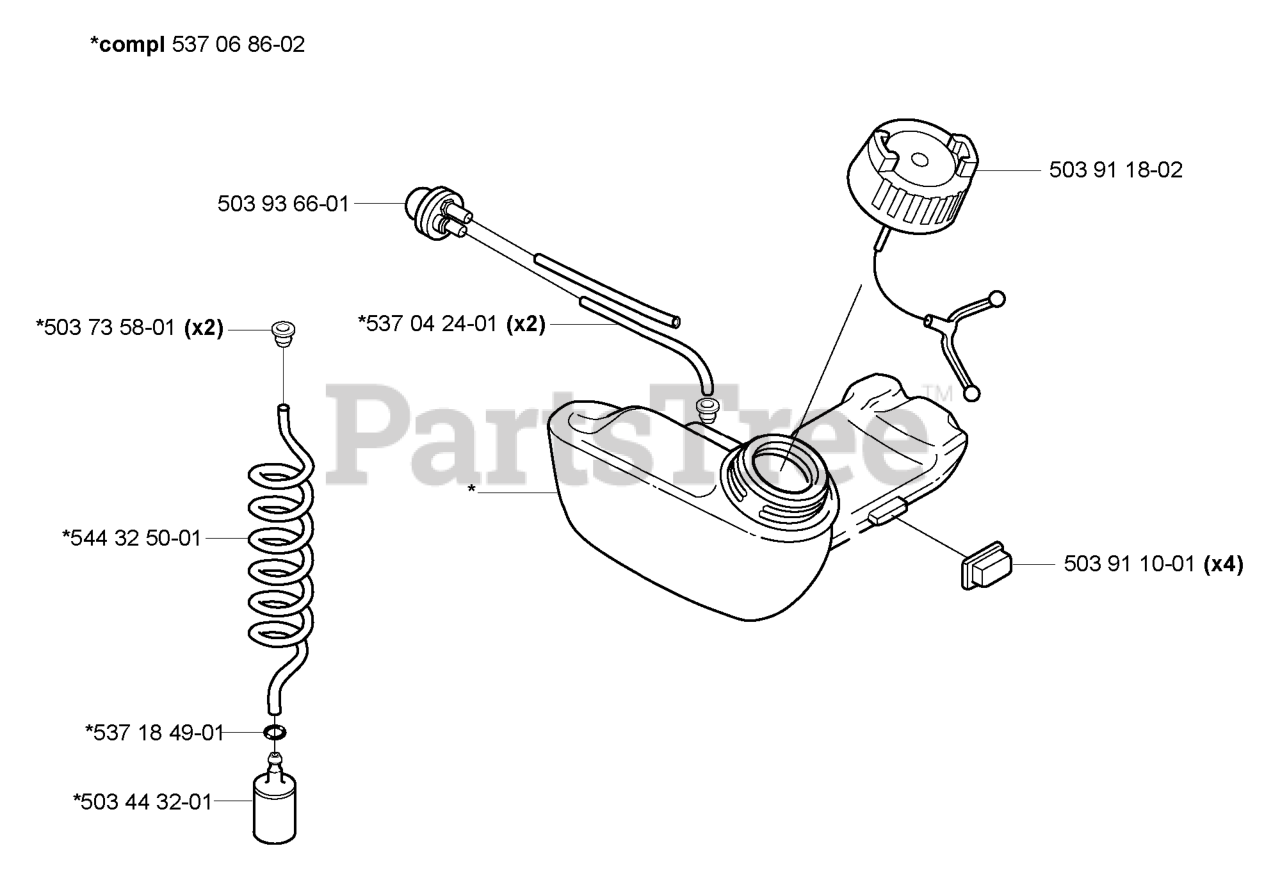 *compl 537 06 86-02

503 93 66-01

503 91 18-02

*503 73 58-01 (x2)

*537 04 24-01 (x2)

PartsTree™

*

*544 32 50-01

503 91 10-01 (x4)

*537 18 49-01

*503 44 32-01