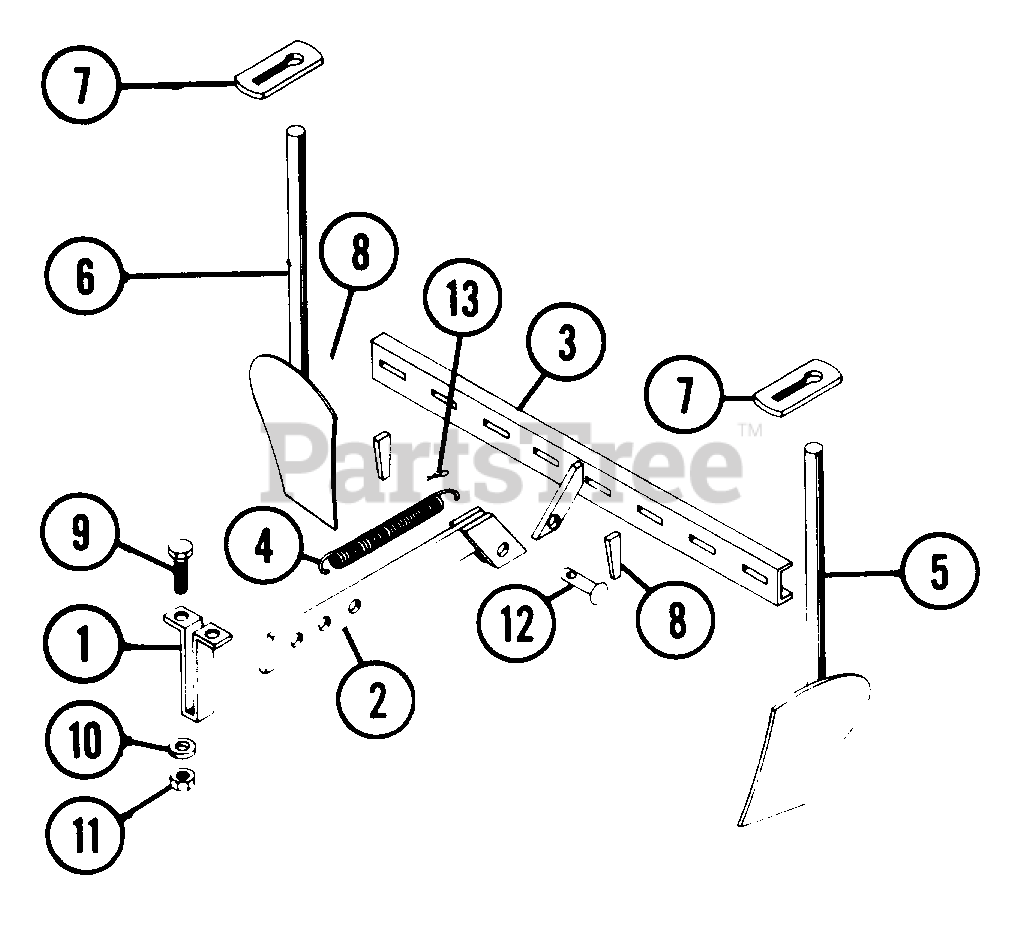 7
6
8
13
3
7
PartsTree™
9
4
5
1
12
8
2
10
11