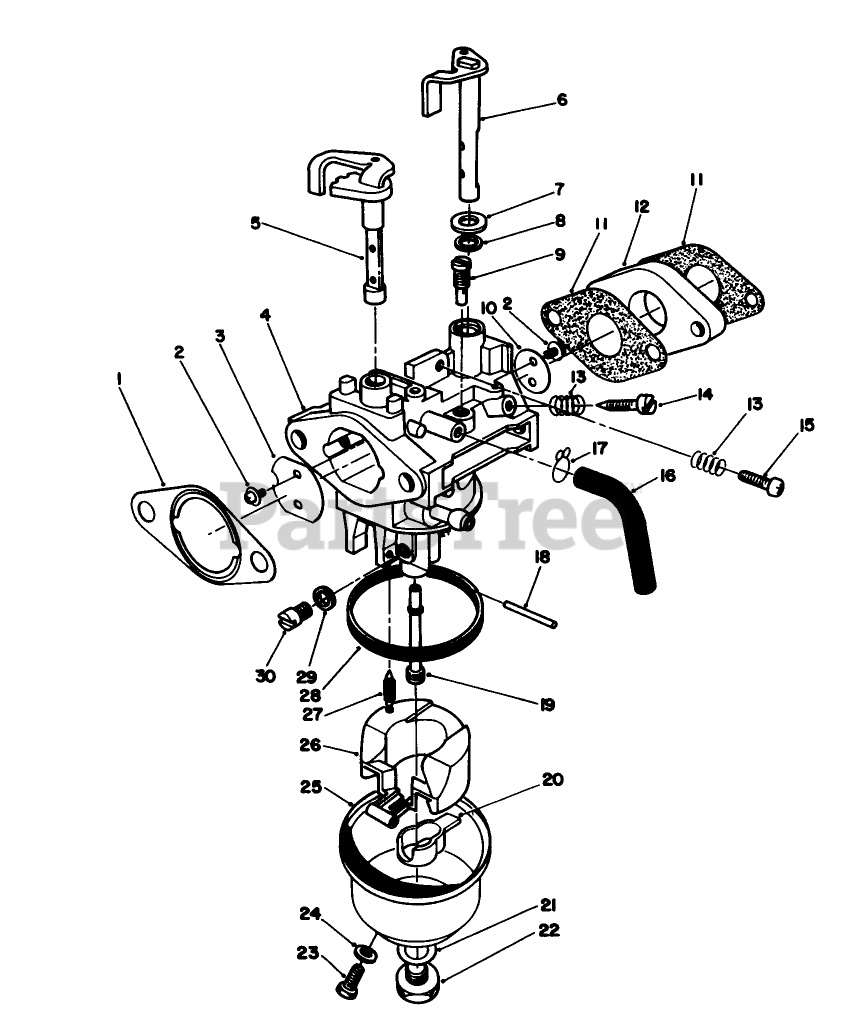 6
7
8
9
5
11
12
11
10
2
4
3
2
1
13
14
13
15
17
16
PartsTree
18
30
29
28
27
19
26
25
20
24
23
21
22