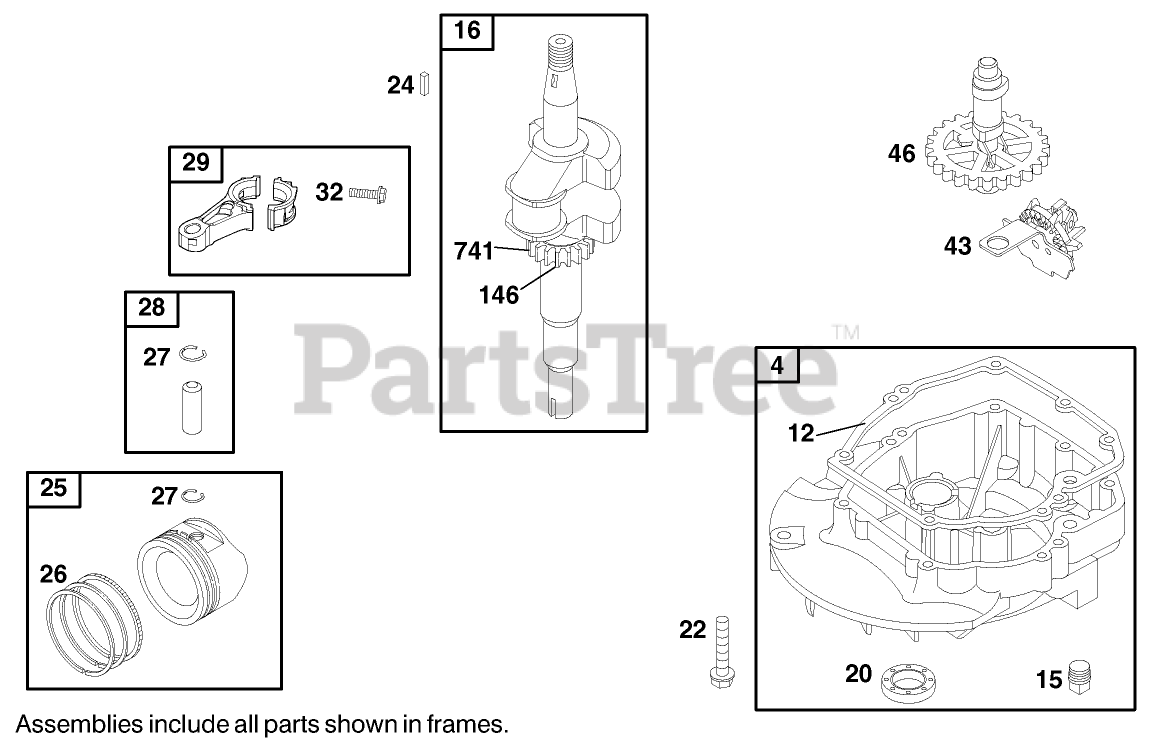 16
24
29
32
741
146
46
43
28
27
PartsTree™
4
12
25
27
26
22
20
15
Assemblies include all parts shown in frames.