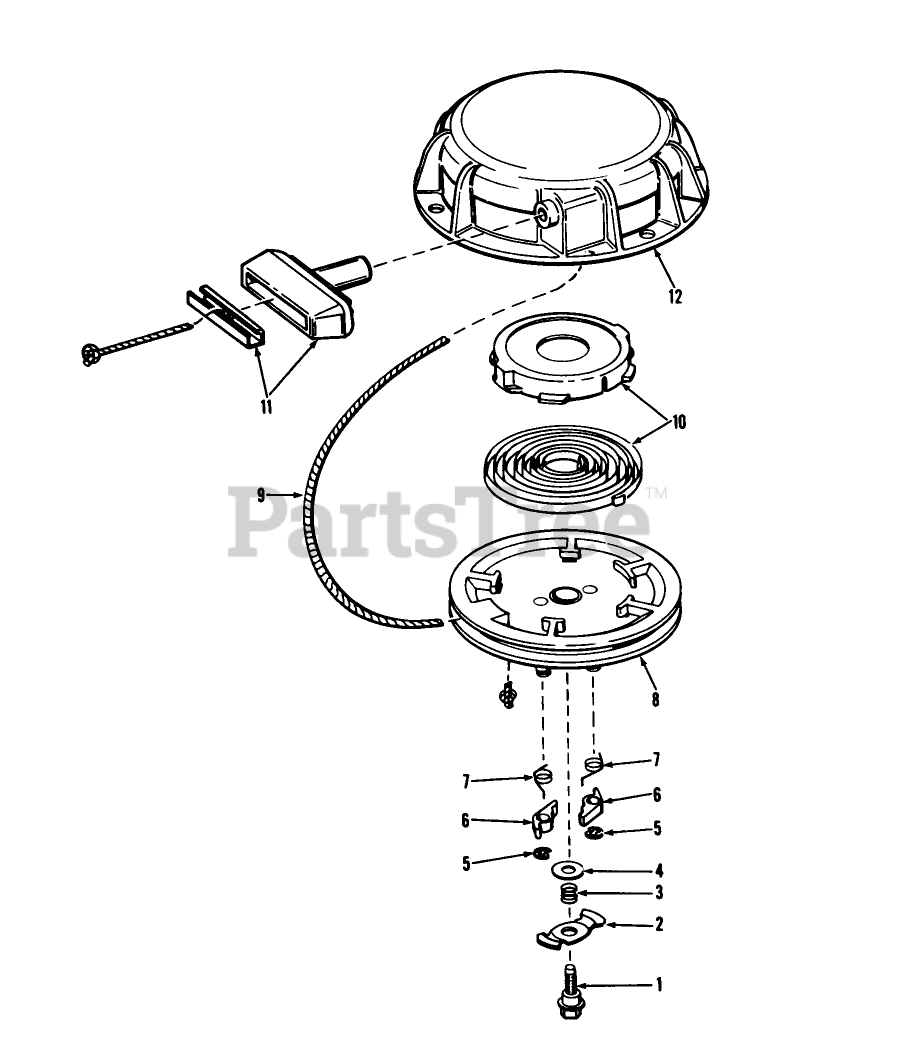 12
11
10
9
PartsTree™
8
7
7
6
6
5
5
4
3
2
1