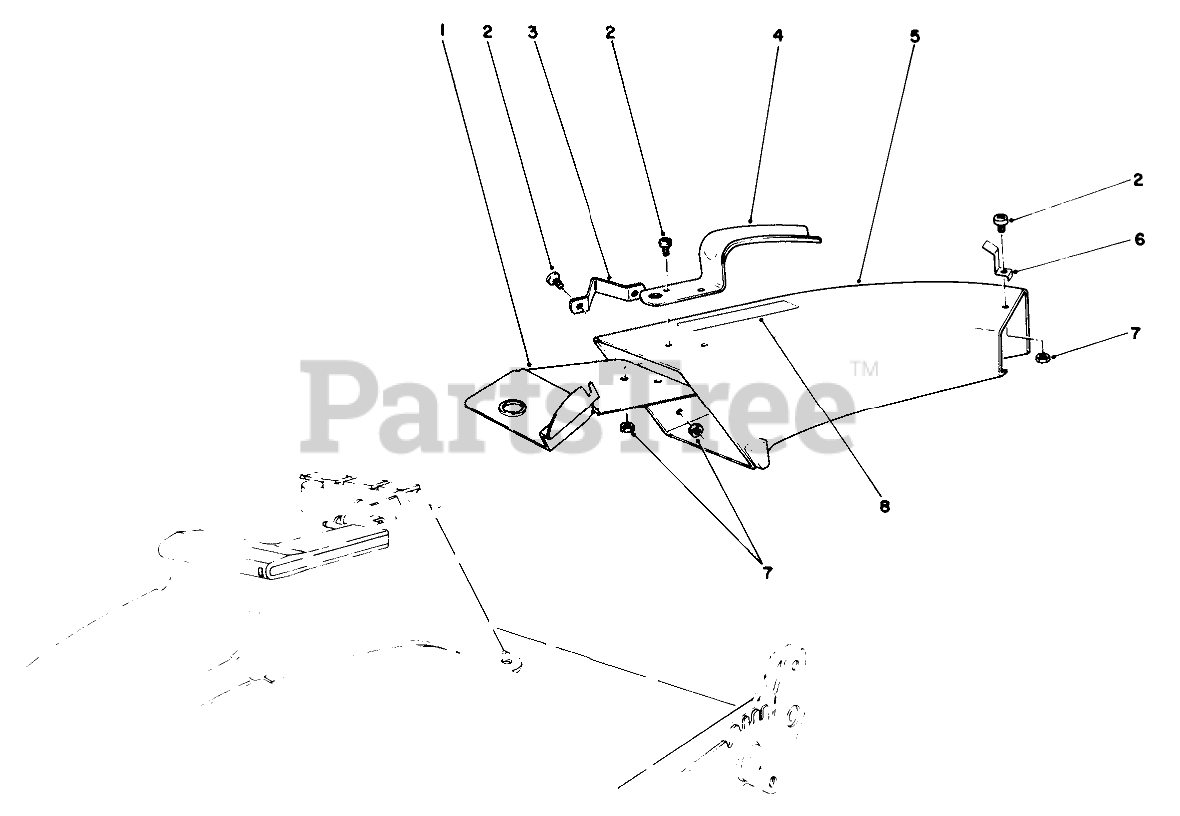 1
2
3
2
4
5
2
6
7
PartsTree™
8
7