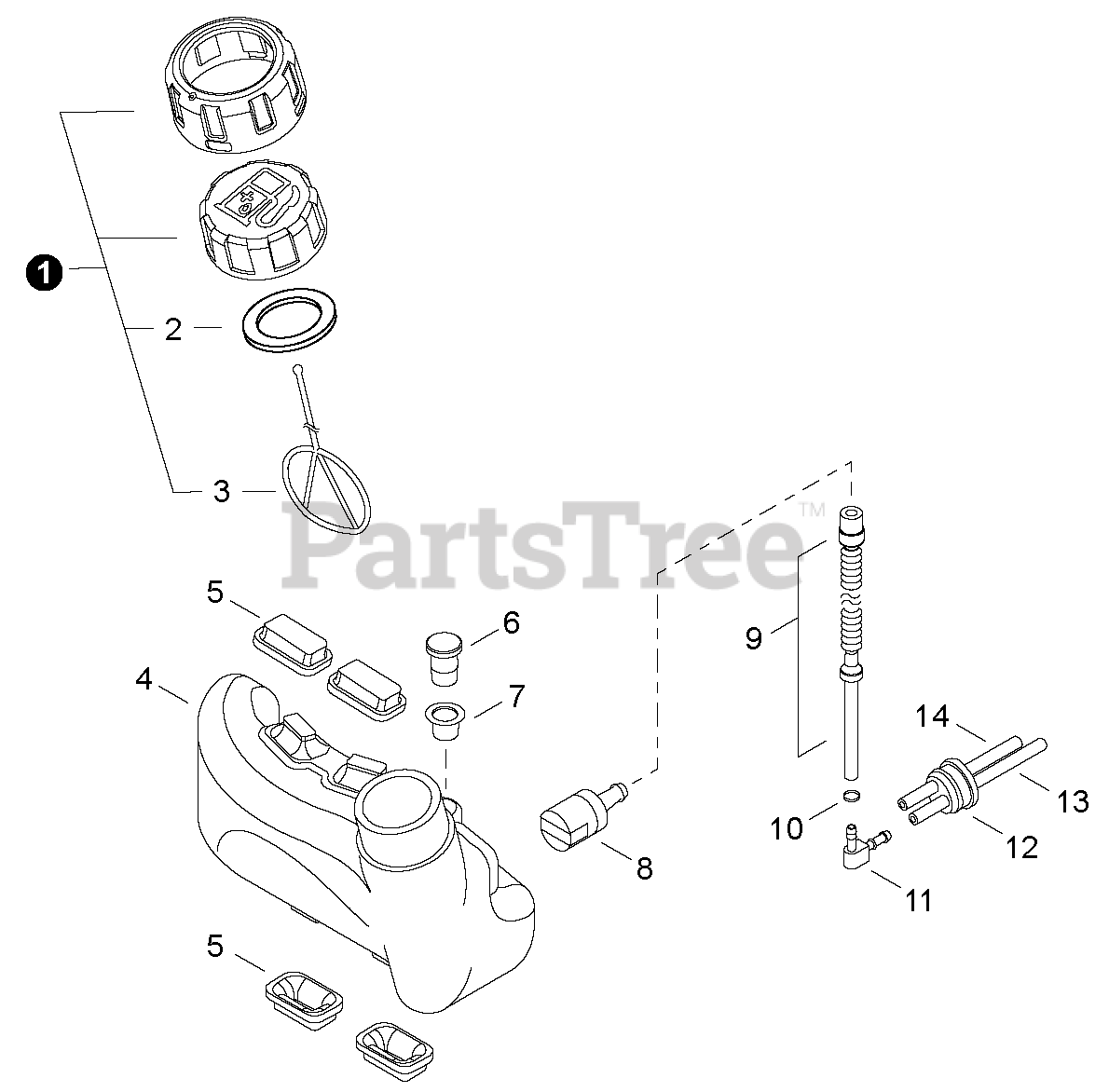 1
2
3
PartsTree™
5
6
4
7
9
14
13
10
12
8
11
5