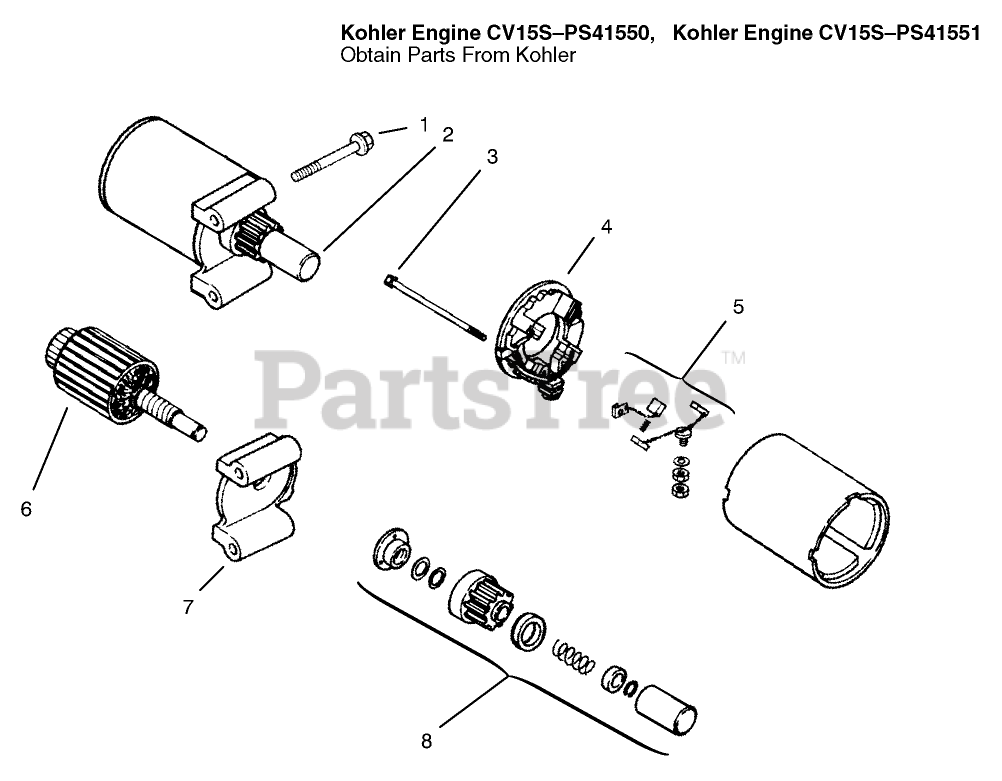 Kohler Engine CV15S–PS41550, Kohler Engine CV15S–PS41551
Obtain Parts From Kohler

1
2
3
4
5
PartsTree™
6
7
8