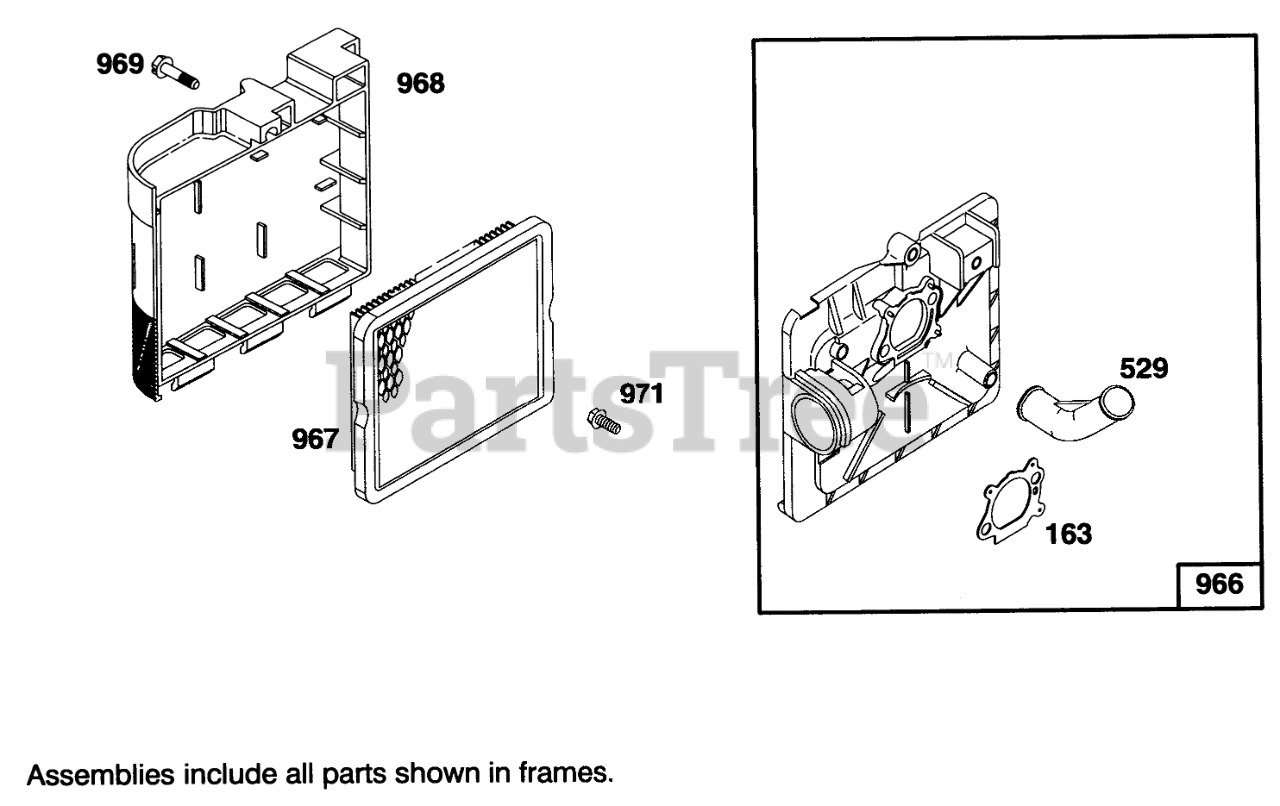 969
968
967
971
PartsTree™
529
163
966

Assemblies include all parts shown in frames.