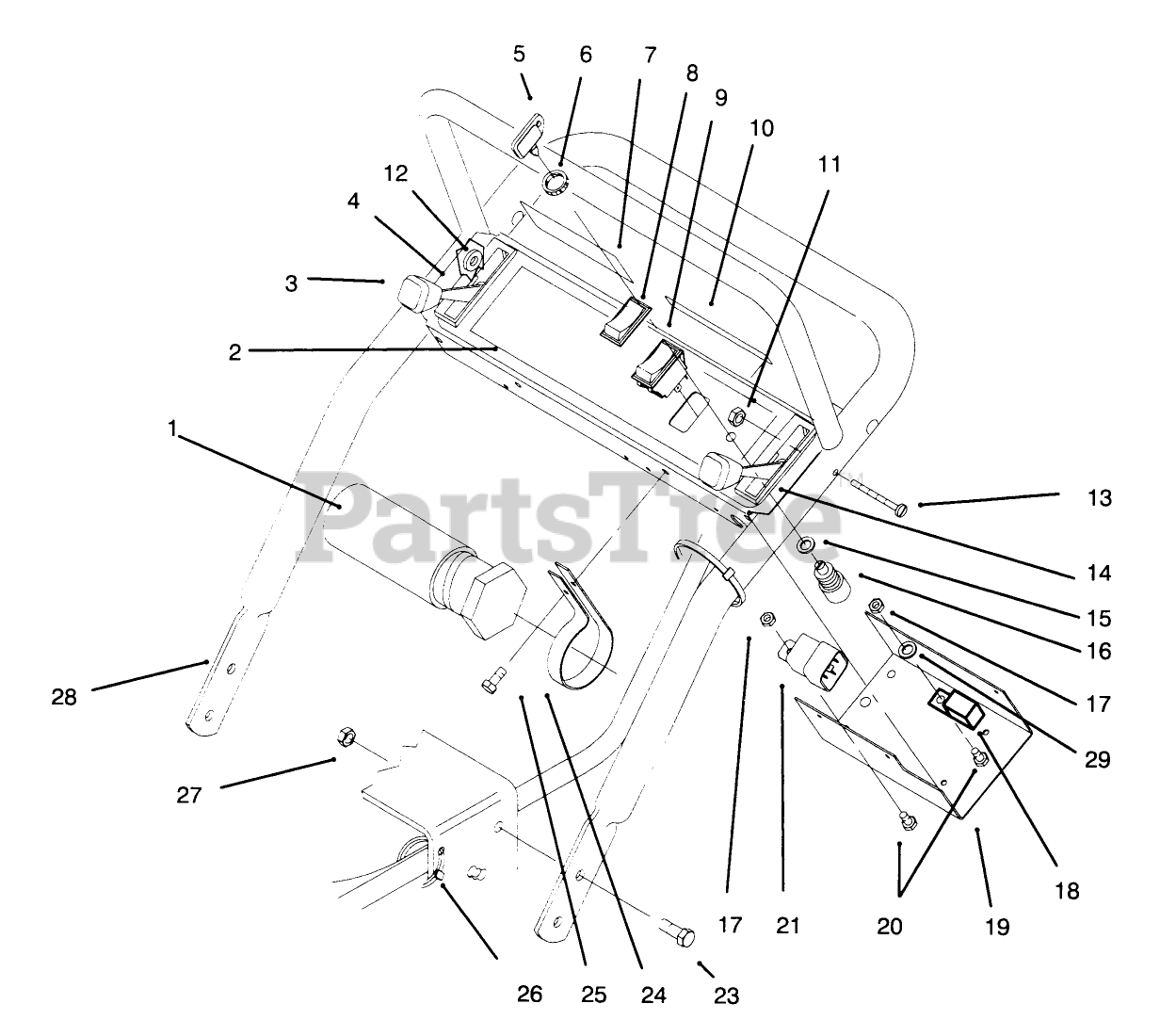 5
6
7
8
9
10
11
12
4
3
2
1
PartsTree
13
14
15
16
17
29
18
19
20
21
17
23
24
25
26
27
28