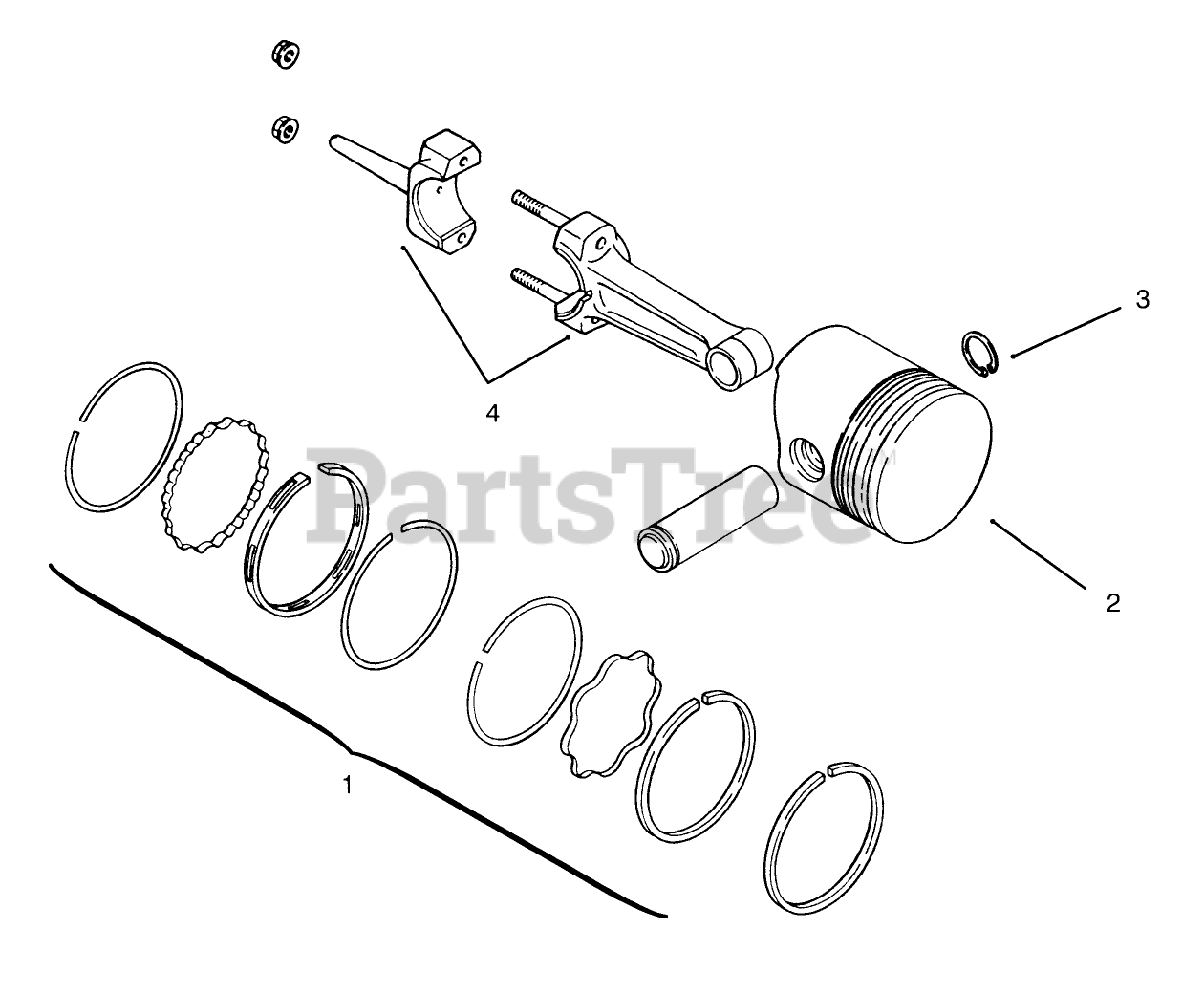 3

4

PartsTree

2

1