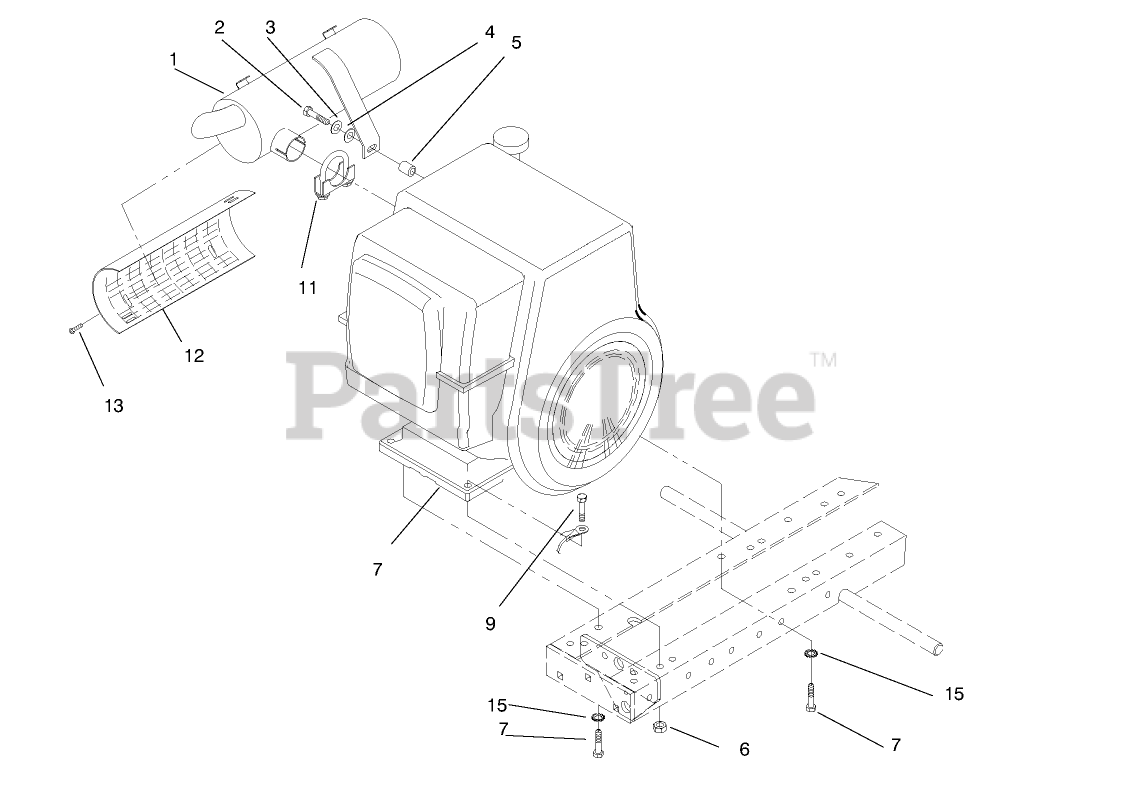 1
2
3
4
5
11
12
13
PartsTree™
7
9
15
7
6
15
7