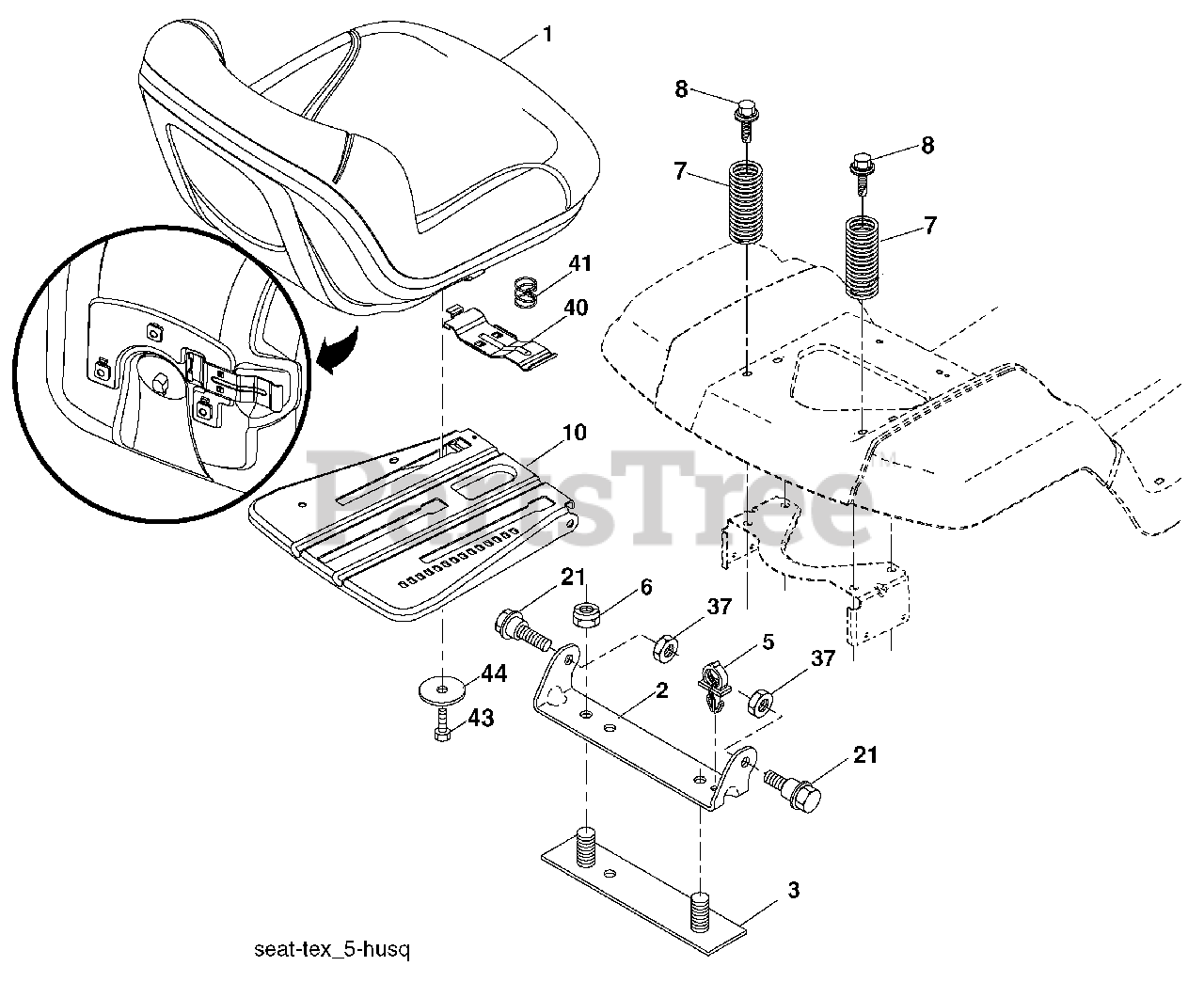 1
8
8
7
7
41
40
10
PartsTree™
21
6
37
5
37
44
2
43
21
3
seat-tex_5-husq