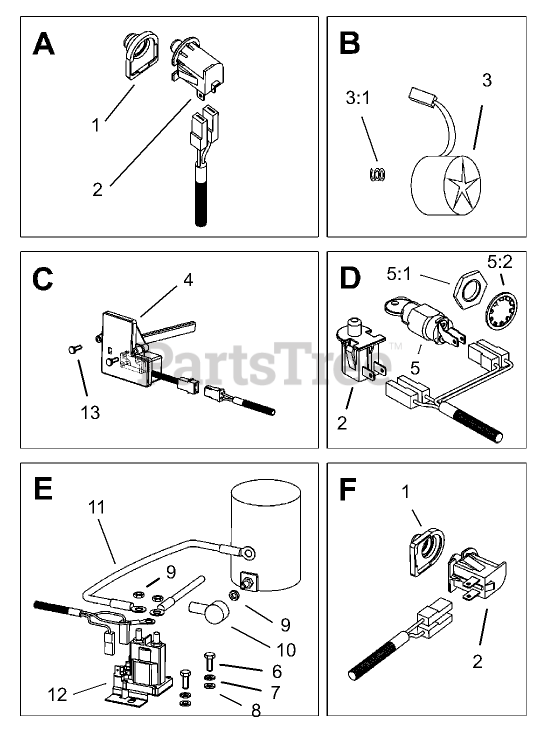 A
1
2

B
3:1
3

C
4
13

PartsTree™

D
5:1
5:2
5
2

E
11
9
9
10
6
7
8
12

F
1
2