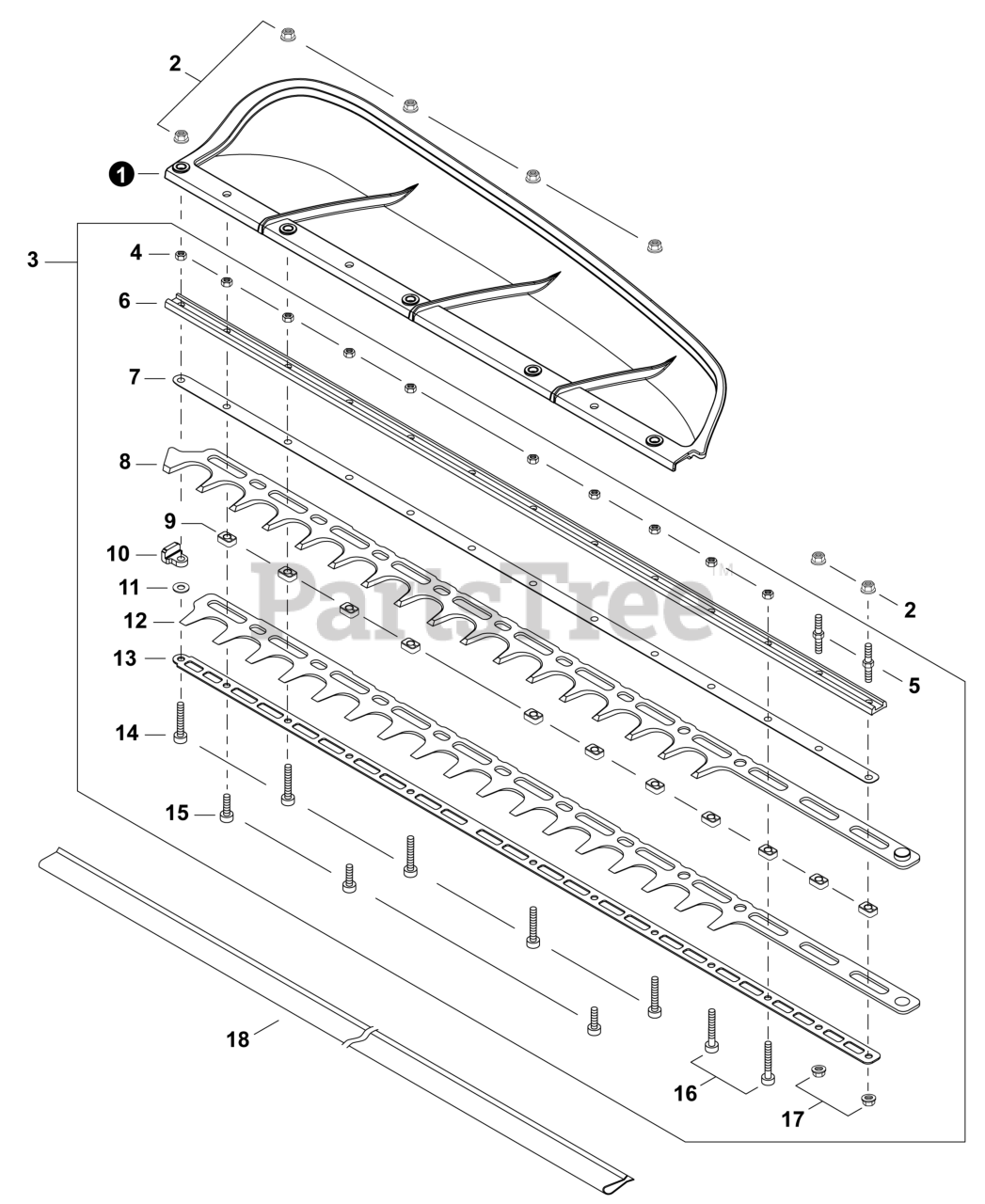 2
1
3
4
6
7
8
9
10
11
12
13
14
15
PartsTree™
2
5
18
16
17