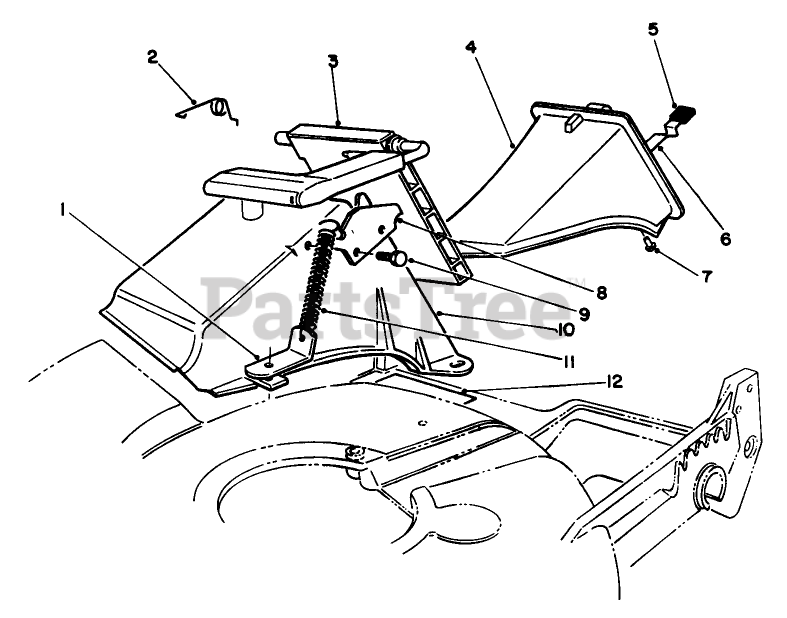 2
3
4
5
1
6
7
8
9
10
11
12
PartsTree™