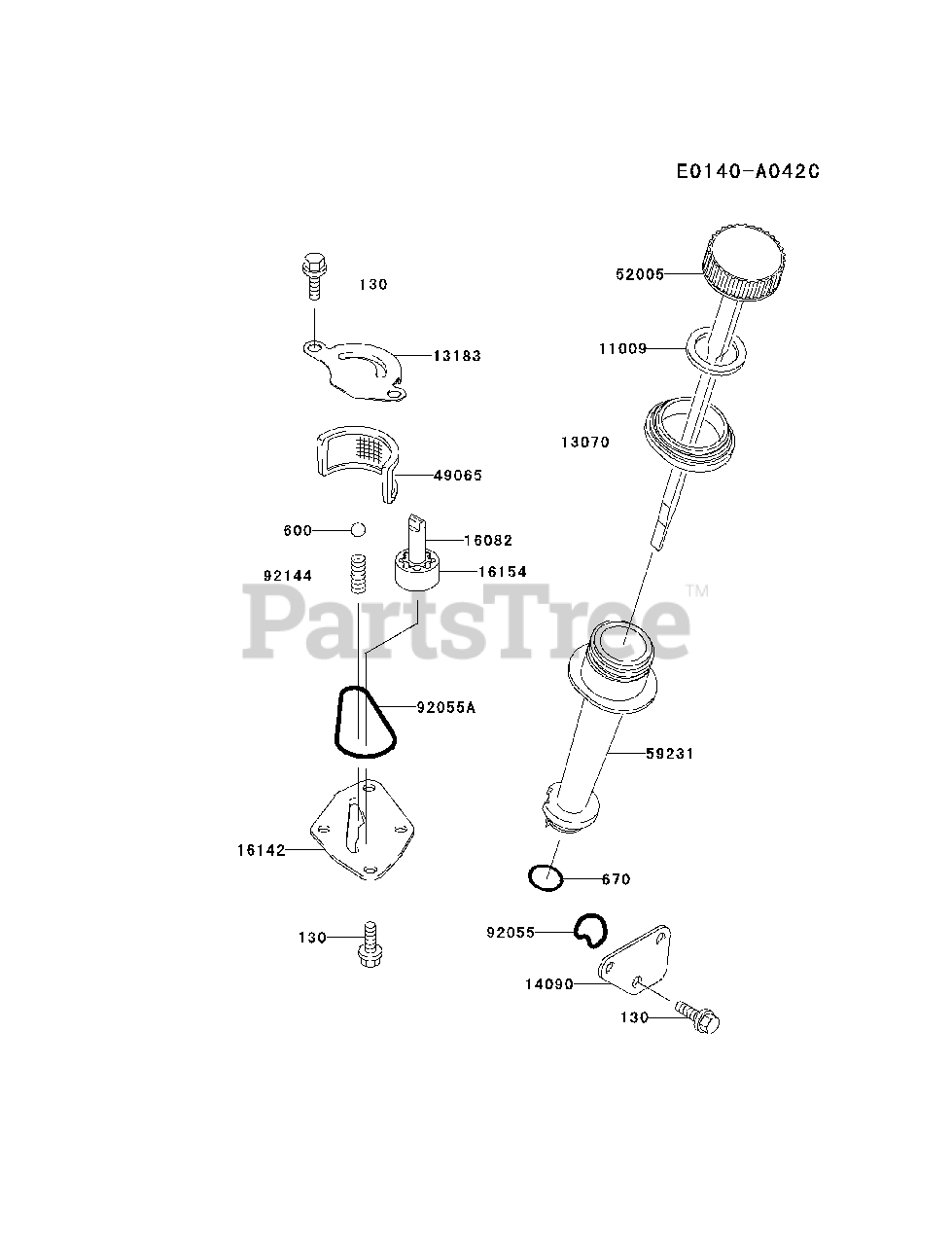 E0140-A042C

130
13183
49065
600
16082
92144
16154
92055A
16142
130

52005
11009
13070
PartsTree™
59231
670
92055
14090
130