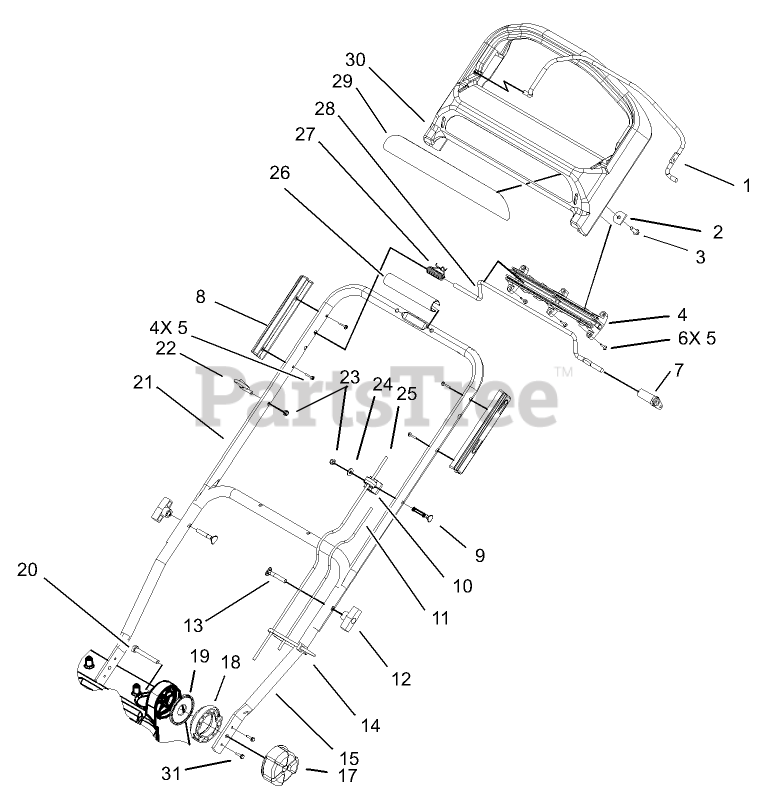 30
29
28
27
26
1
2
3
4
6X 5
7
8
4X 5
22
21
23
24
25
PartsTree™
9
10
11
20
13
12
19
18
14
15
31
17