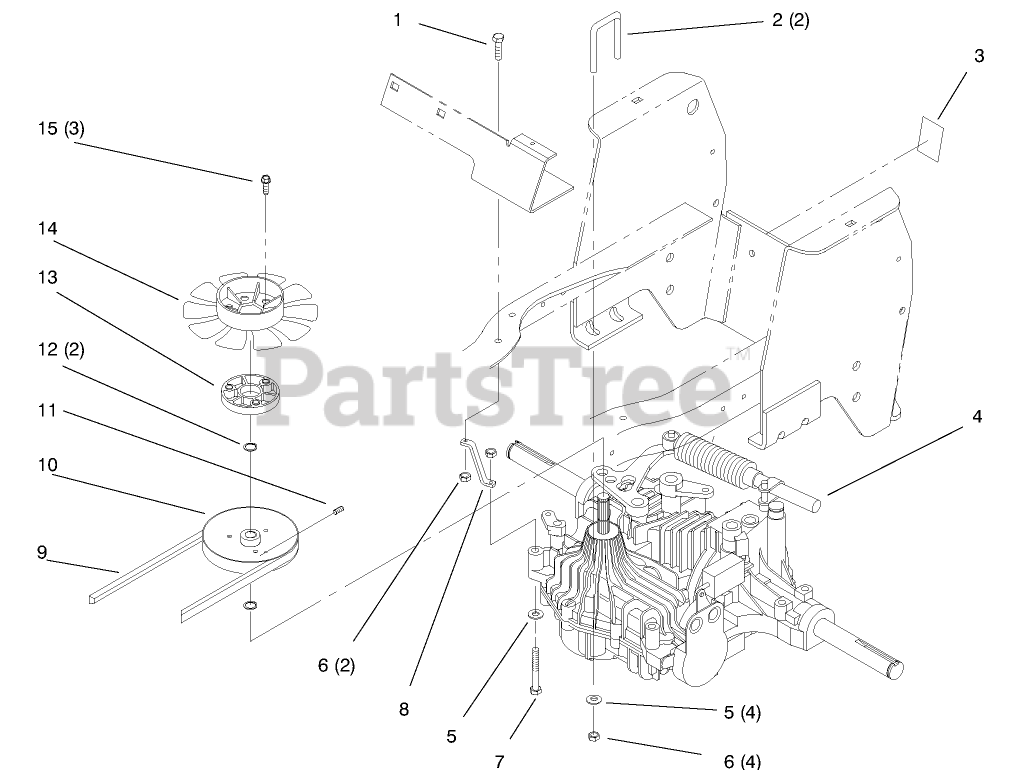 1
2 (2)
3
15 (3)
14
13
12 (2)
11
10
9
PartsTree™
4
6 (2)
8
5
7
5 (4)
6 (4)