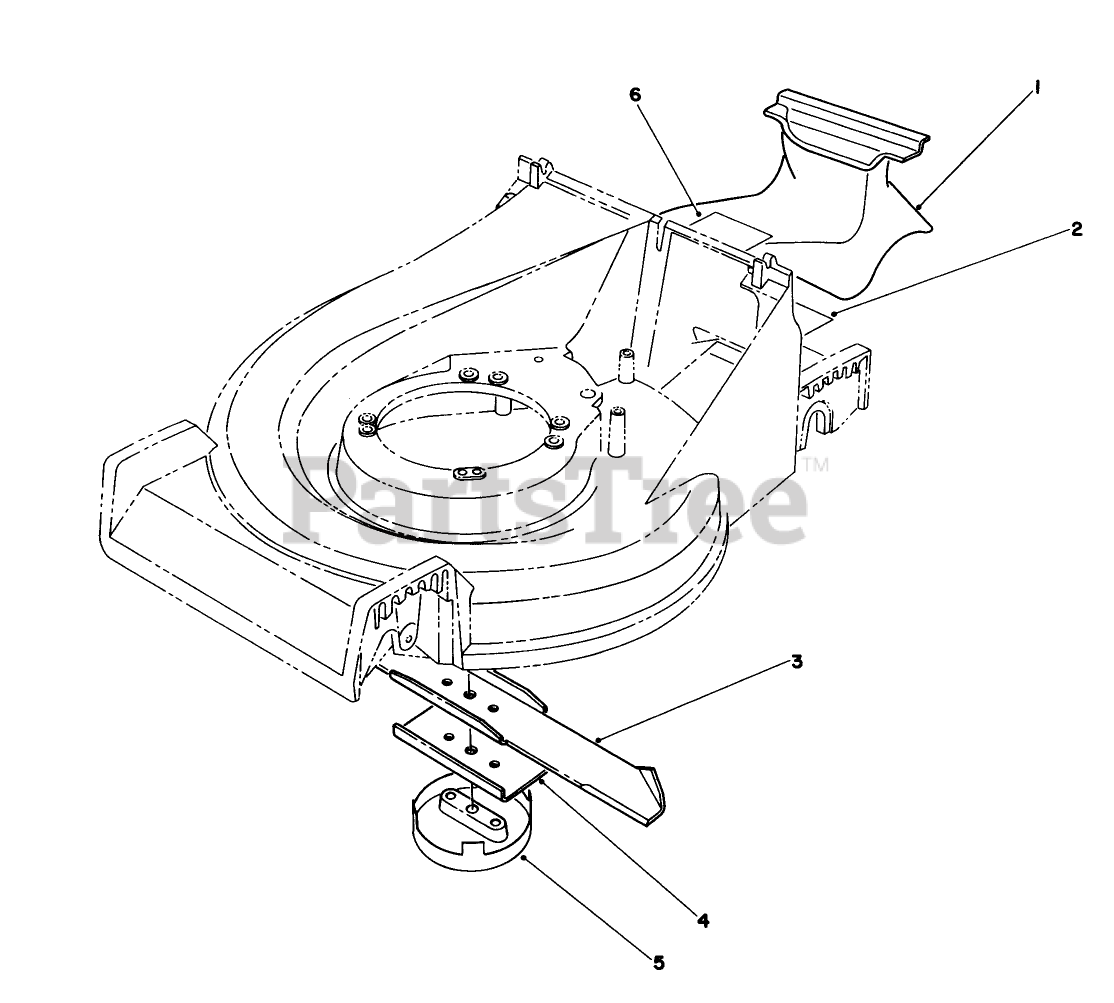 6
1
2
PartsTree™
3
4
5