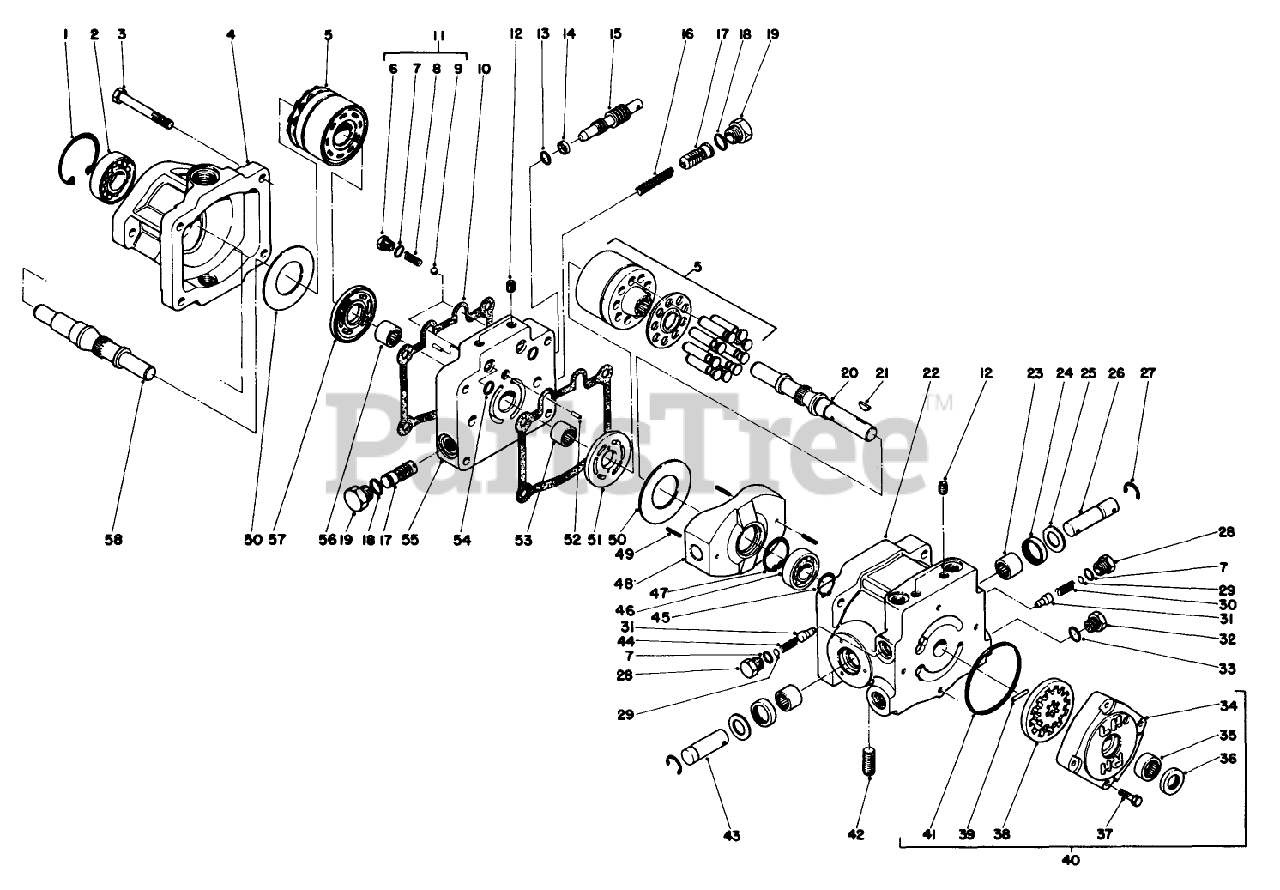 1 2 3 4 5 11 6 7 8 9 10 12 13 14 15 16 17 18 19

5

20 21 22 12 23 24 25 26 27

PartsTree™

58 50 57 56 19 18 17 55 54 53 52 51 50 49 48 47 46 45

28 7 29 30 31 32 33

31 44 7 28 29

34 35 36

43 42 41 39 38 37

40