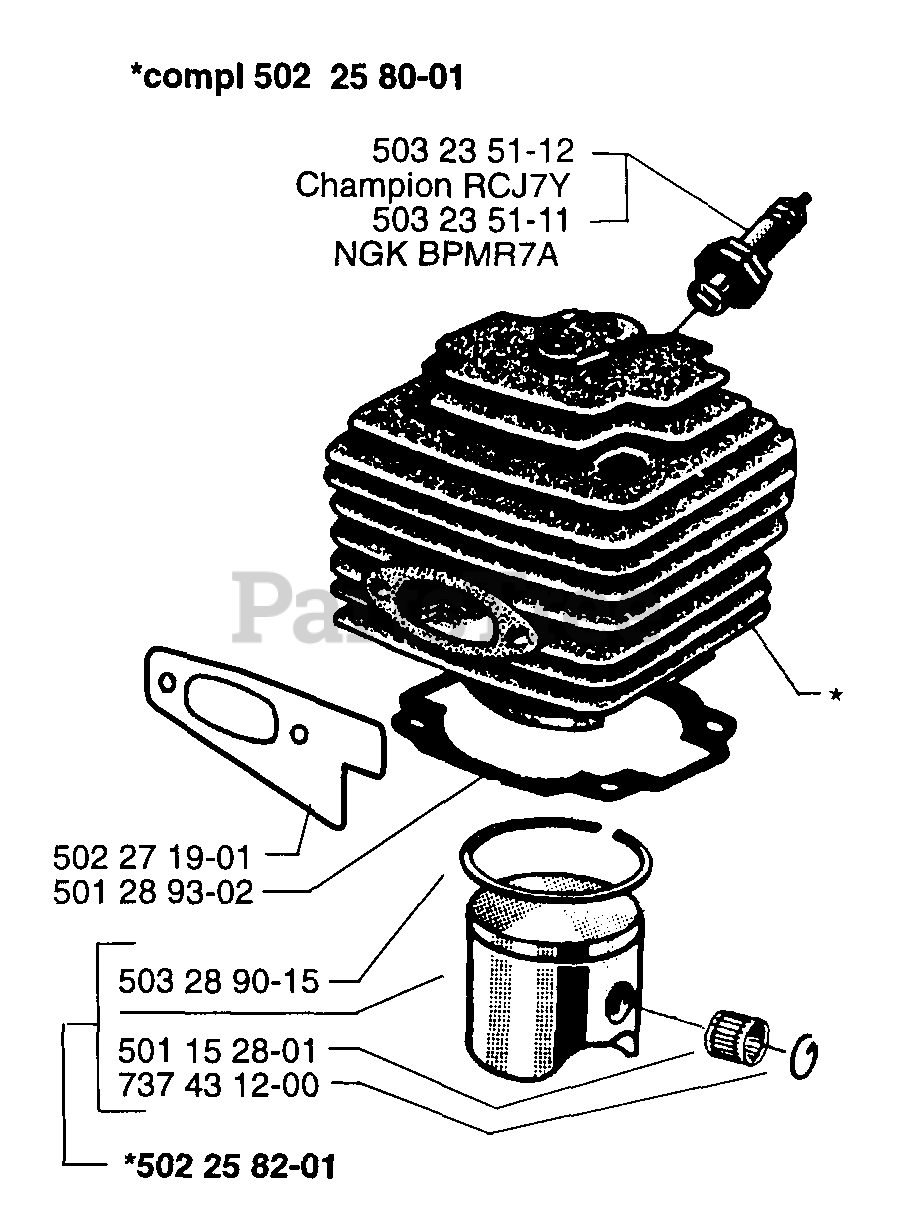 *compl 502 25 80-01

503 23 51-12
Champion RCJ7Y
503 23 51-11
NGK BPMR7A

PartsTree

*

502 27 19-01
501 28 93-02

503 28 90-15

501 15 28-01
737 43 12-00

*502 25 82-01