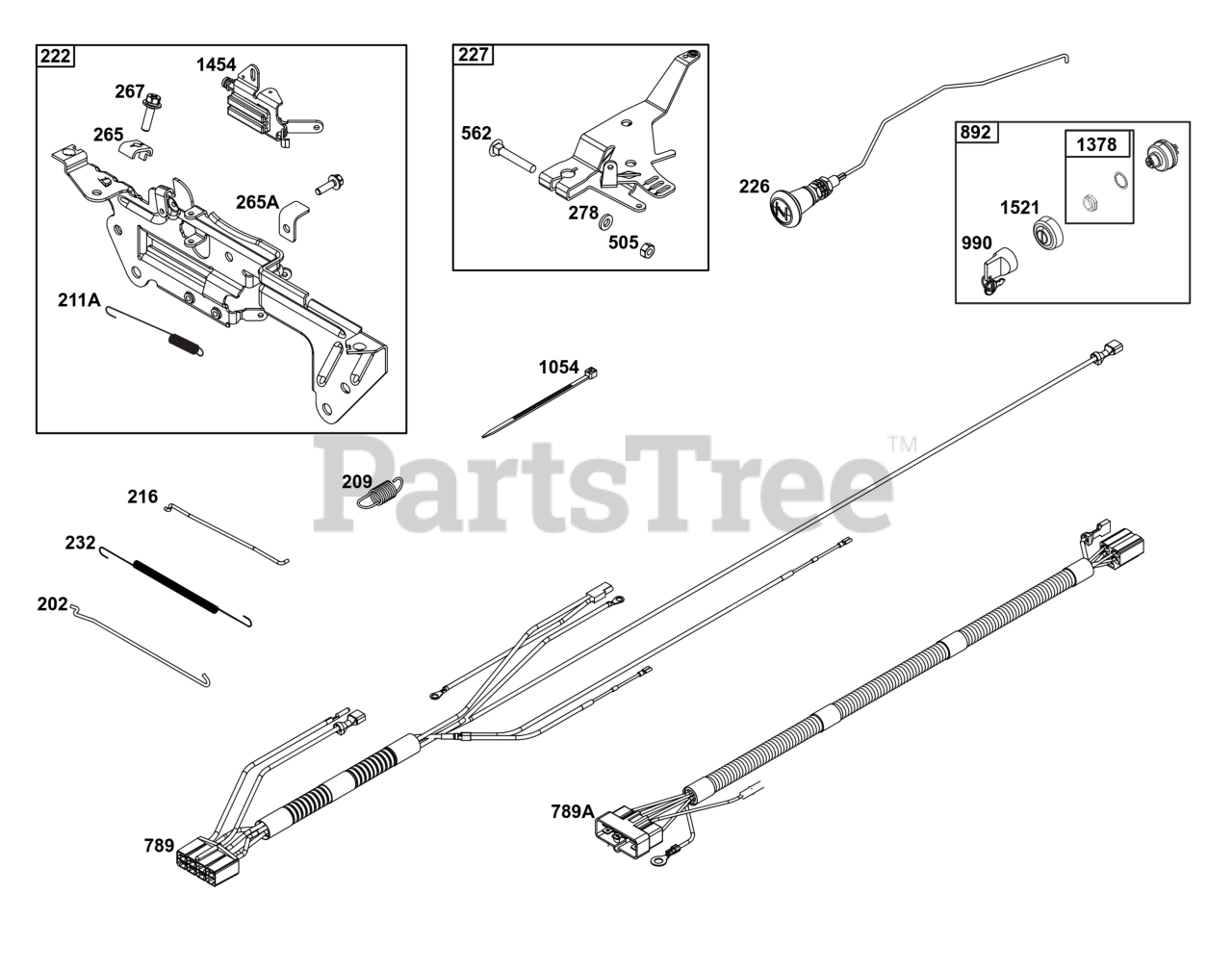 222
1454
267
265
265A
211A
227
562
278
505
226
892
1378
1521
990
1054
PartsTree™
209
216
232
202
789
789A