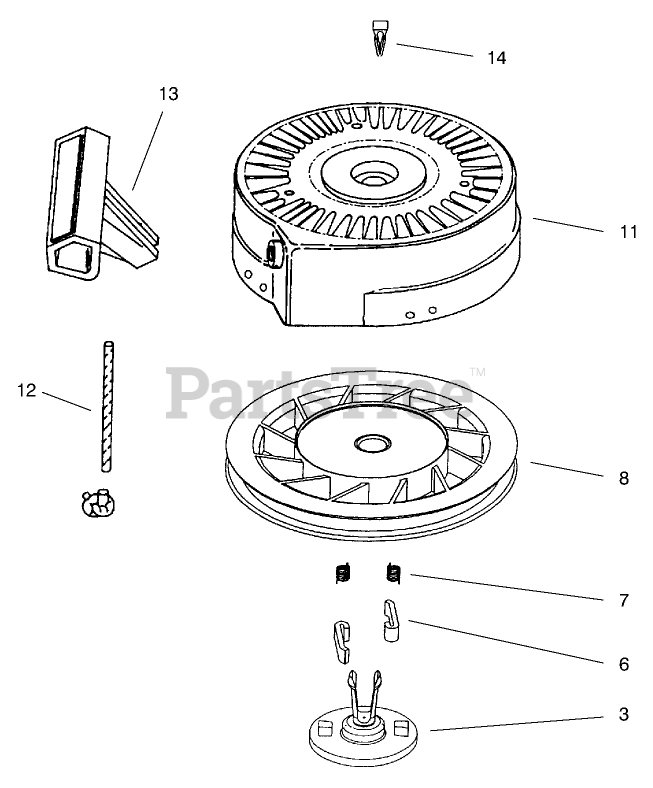 14

13

11

PartsTree™

12

8

7

6

3