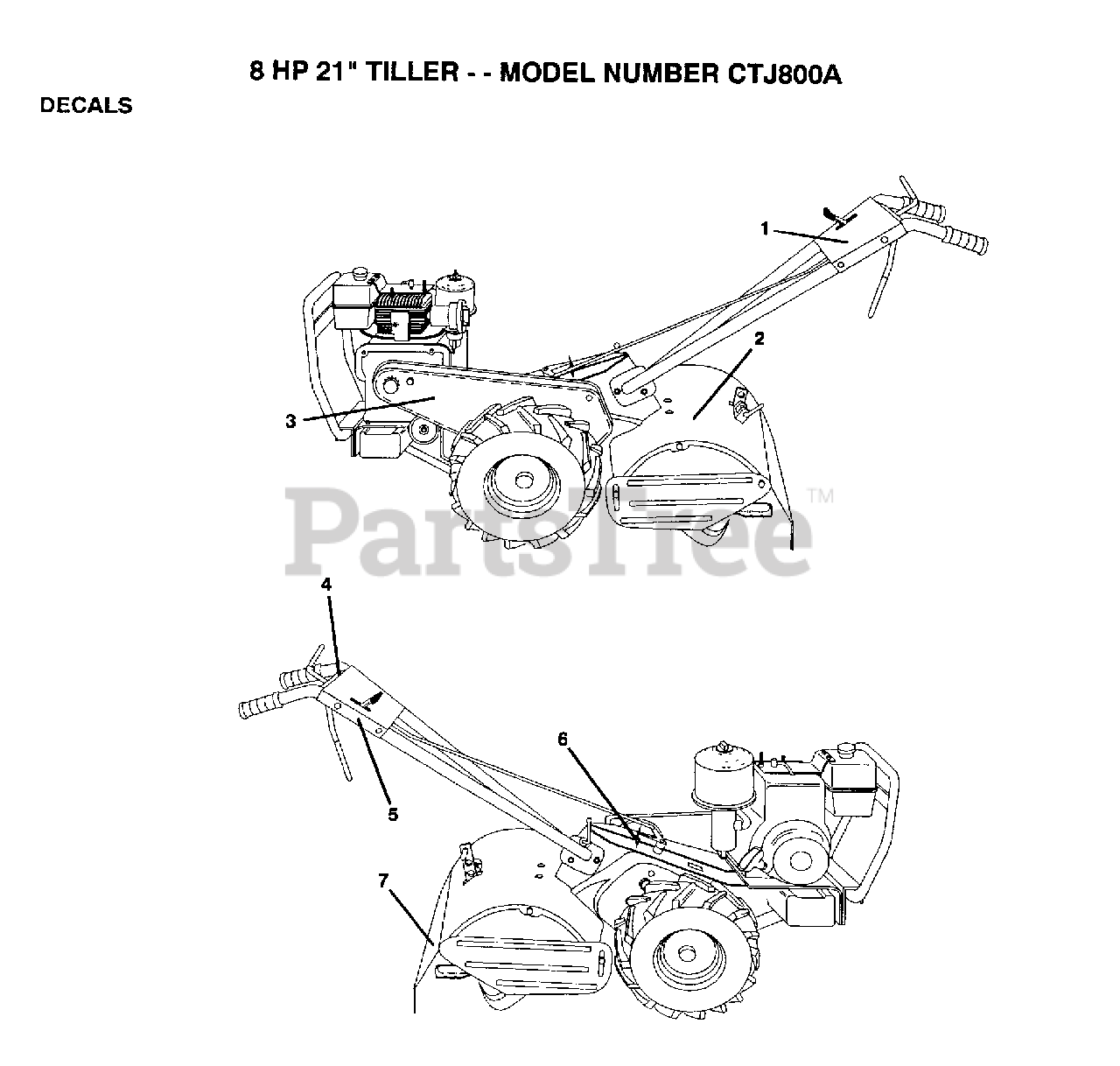 8 HP 21" TILLER - - MODEL NUMBER CTJ800A

DECALS

1

2

3

PartsTree™

4

5

6

7