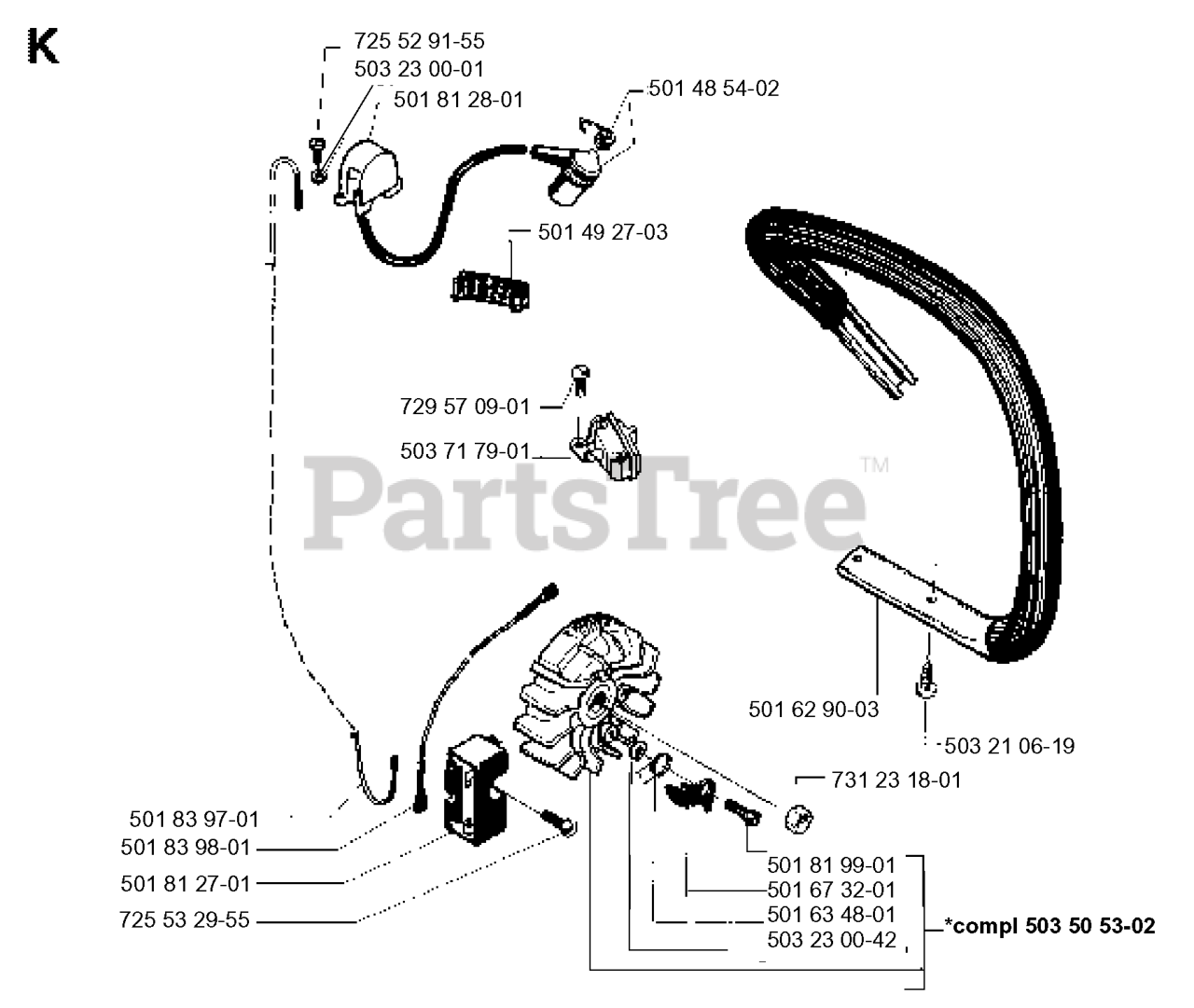 K

725 52 91-55
503 23 00-01
501 81 28-01
501 48 54-02
501 49 27-03
729 57 09-01
503 71 79-01
PartsTree™
501 62 90-03
503 21 06-19
731 23 18-01
501 83 97-01
501 83 98-01
501 81 27-01
725 53 29-55
501 81 99-01
501 67 32-01
501 63 48-01
503 23 00-42
*compl 503 50 53-02