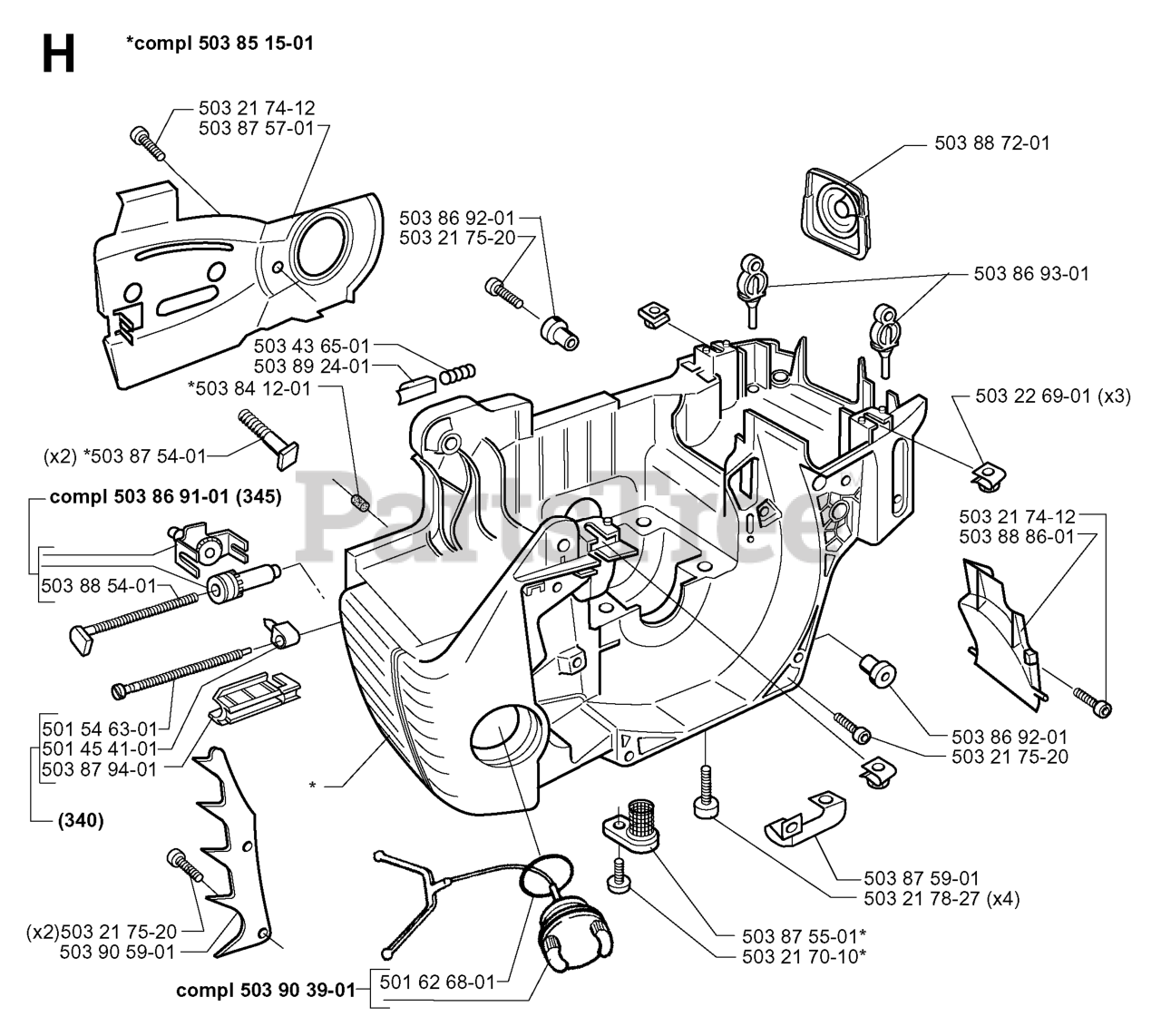 H

*compl 503 85 15-01

503 21 74-12
503 87 57-01

503 88 72-01

503 86 92-01
503 21 75-20

503 86 93-01

503 43 65-01
503 89 24-01
*503 84 12-01

503 22 69-01 (x3)

(x2) *503 87 54-01

compl 503 86 91-01 (345)

PartsTree

503 21 74-12
503 88 86-01

503 88 54-01

501 54 63-01
501 45 41-01
503 87 94-01

(340)

*

503 86 92-01
503 21 75-20

503 87 59-01
503 21 78-27 (x4)

(x2)503 21 75-20
503 90 59-01

503 87 55-01*
503 21 70-10*

compl 503 90 39-01

501 62 68-01