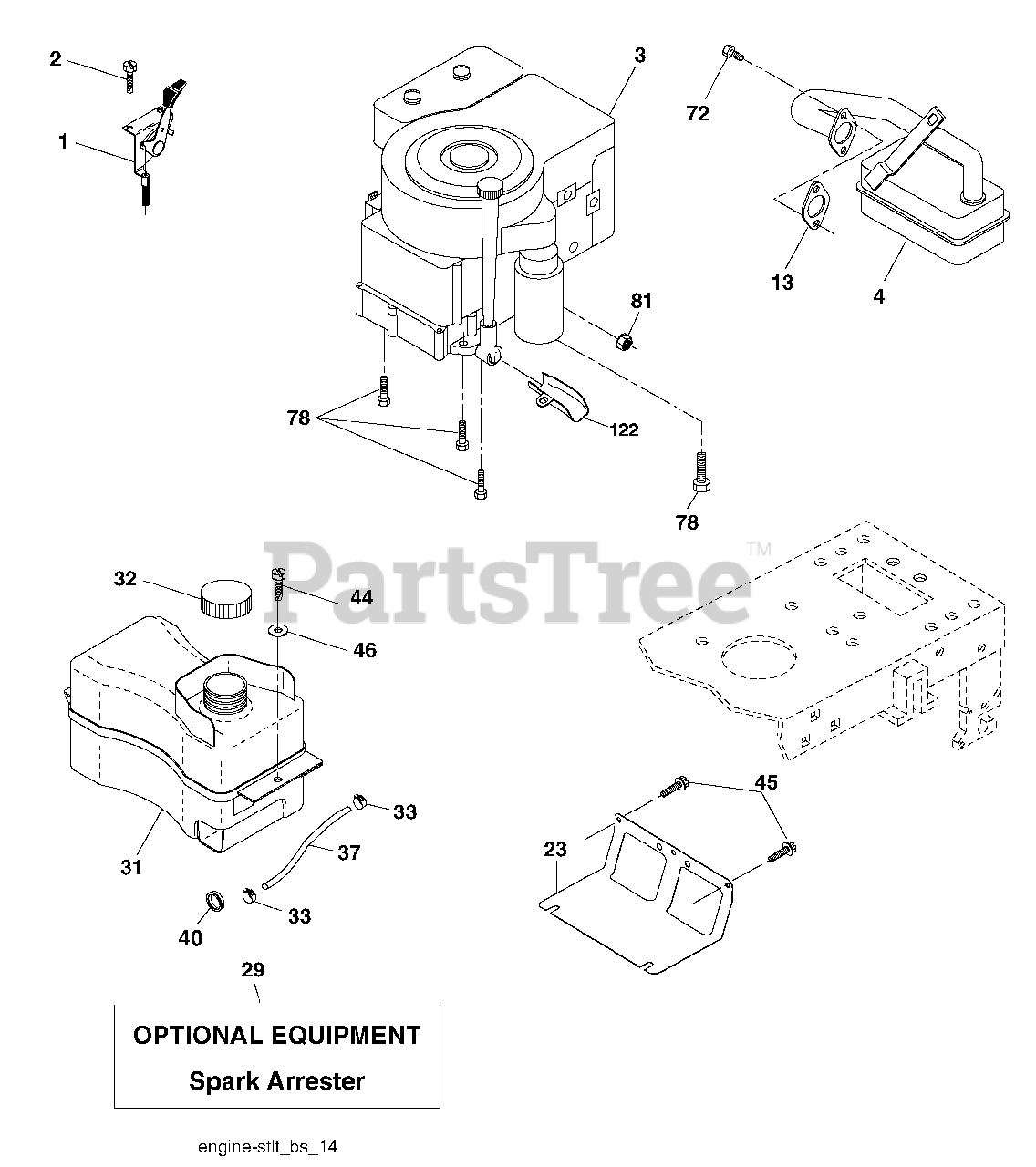 2
1
3
72
13
4
81
78
122
78
PartsTree™
32
44
46
31
33
37
33
40
45
23
29
OPTIONAL EQUIPMENT
Spark Arrester
engine-stlt_bs_14