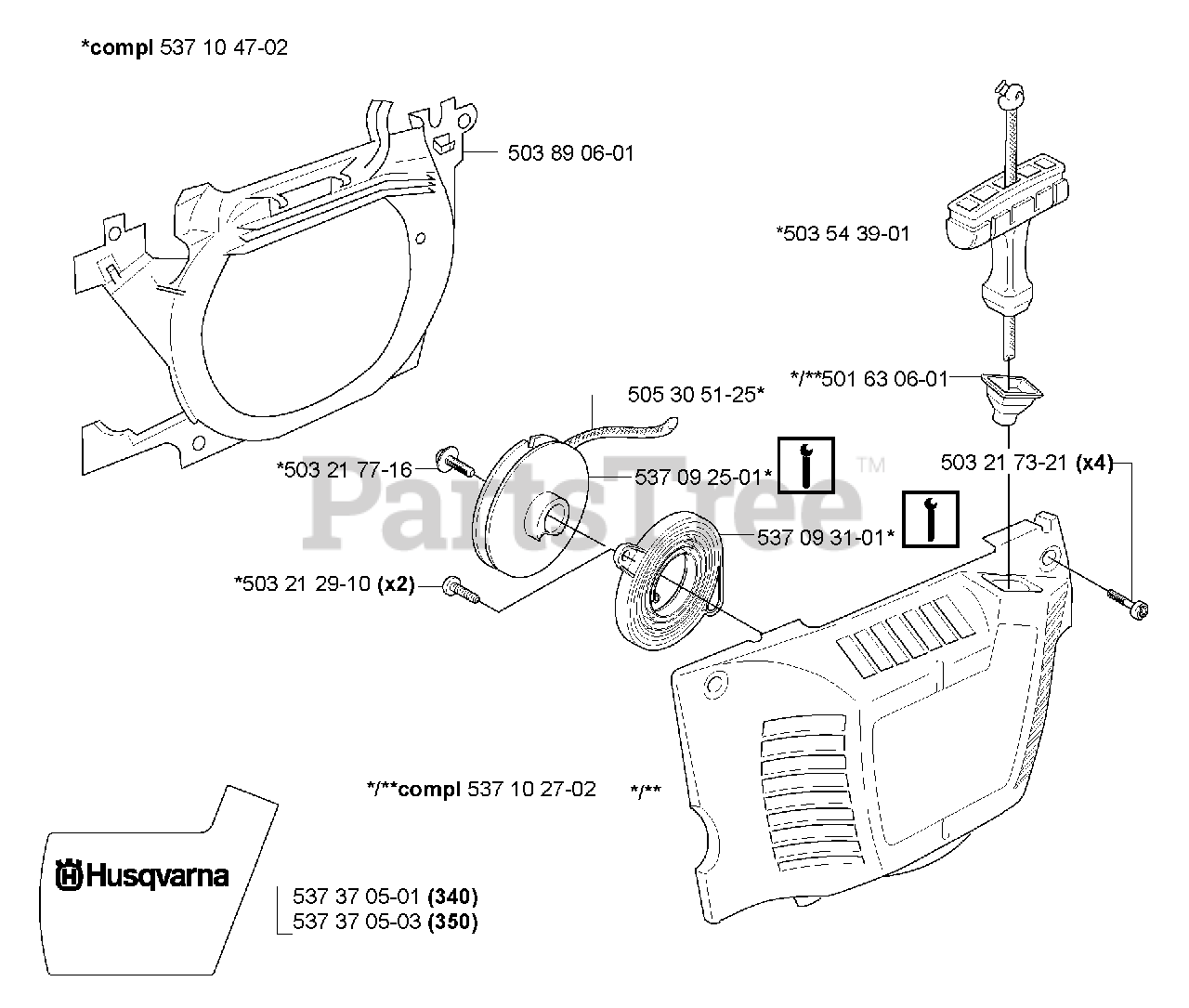 *compl 537 10 47-02

503 89 06-01

*503 54 39-01

*/**501 63 06-01

505 30 51-25*

*503 21 77-16

537 09 25-01*

PartsTree™

503 21 73-21 (x4)

537 09 31-01*

*503 21 29-10 (x2)

*/**compl 537 10 27-02 */**

Husqvarna

537 37 05-01 (340)
537 37 05-03 (350)