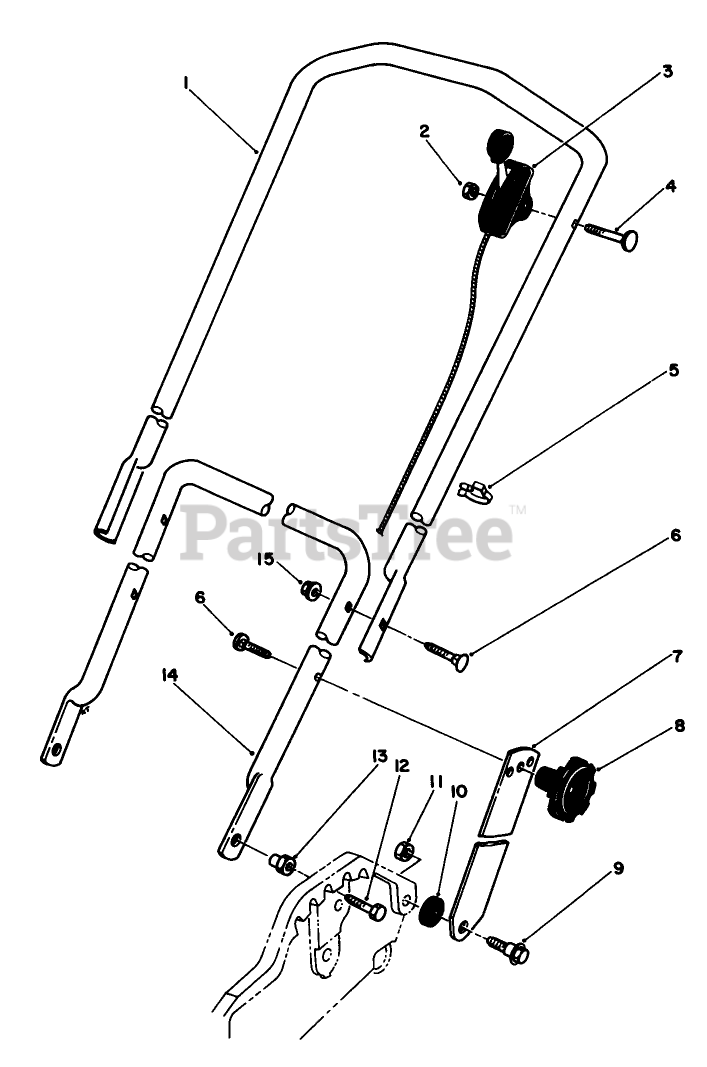 1
3
2
4
5
PartsTree™
6
15
6
7
14
8
13
12
11
10
9