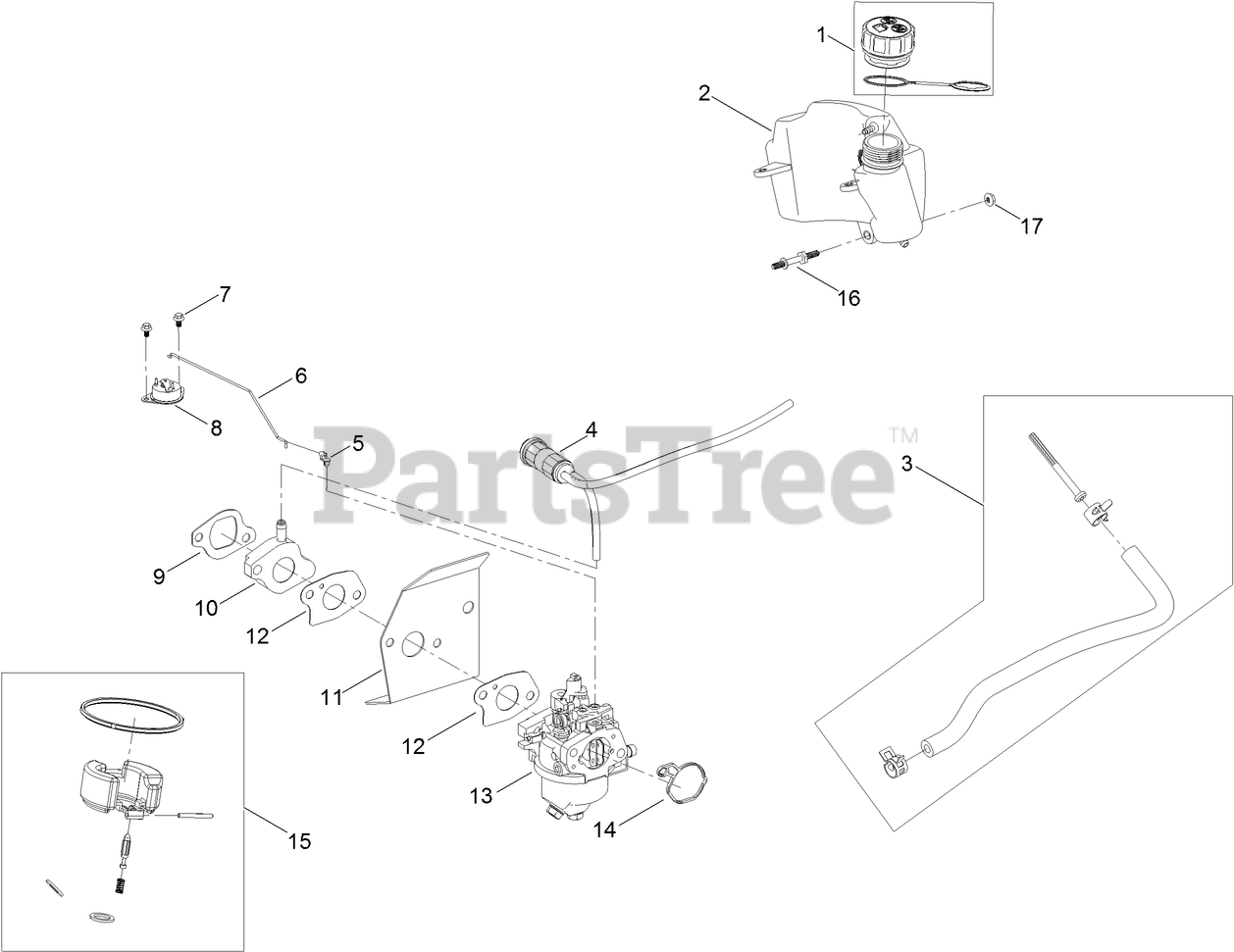 1
2
17
16
7
6
8
5
4
PartsTree™
3
9
10
12
11
12
13
14
15