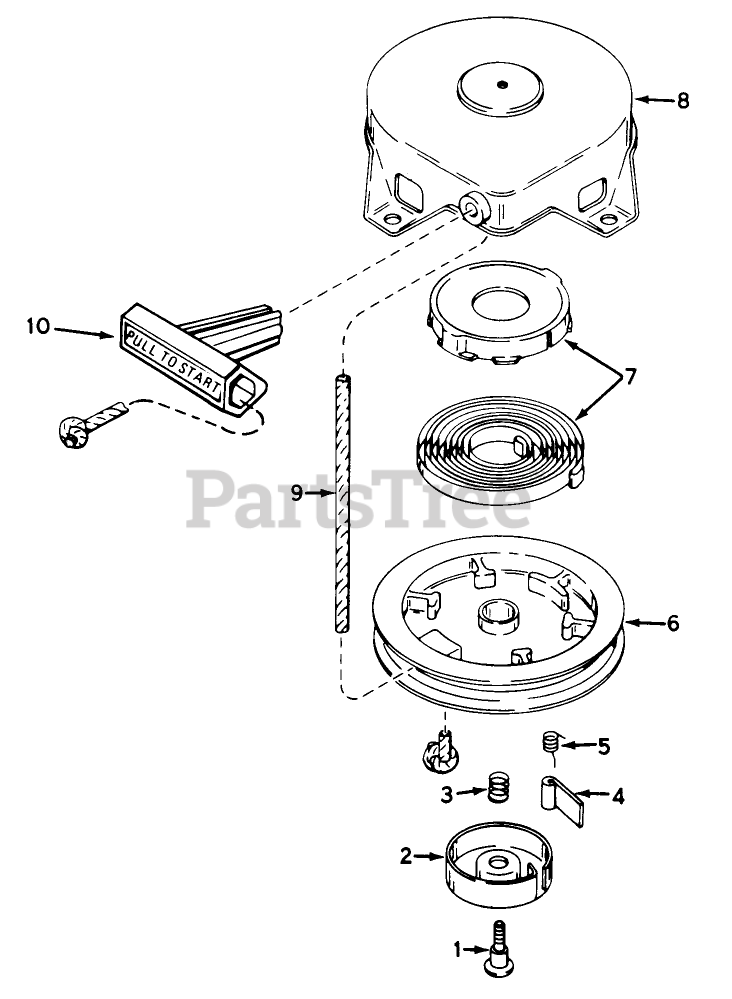 8

10

PULL TO START

7

PartsTree

9

6

5

3

4

2

1