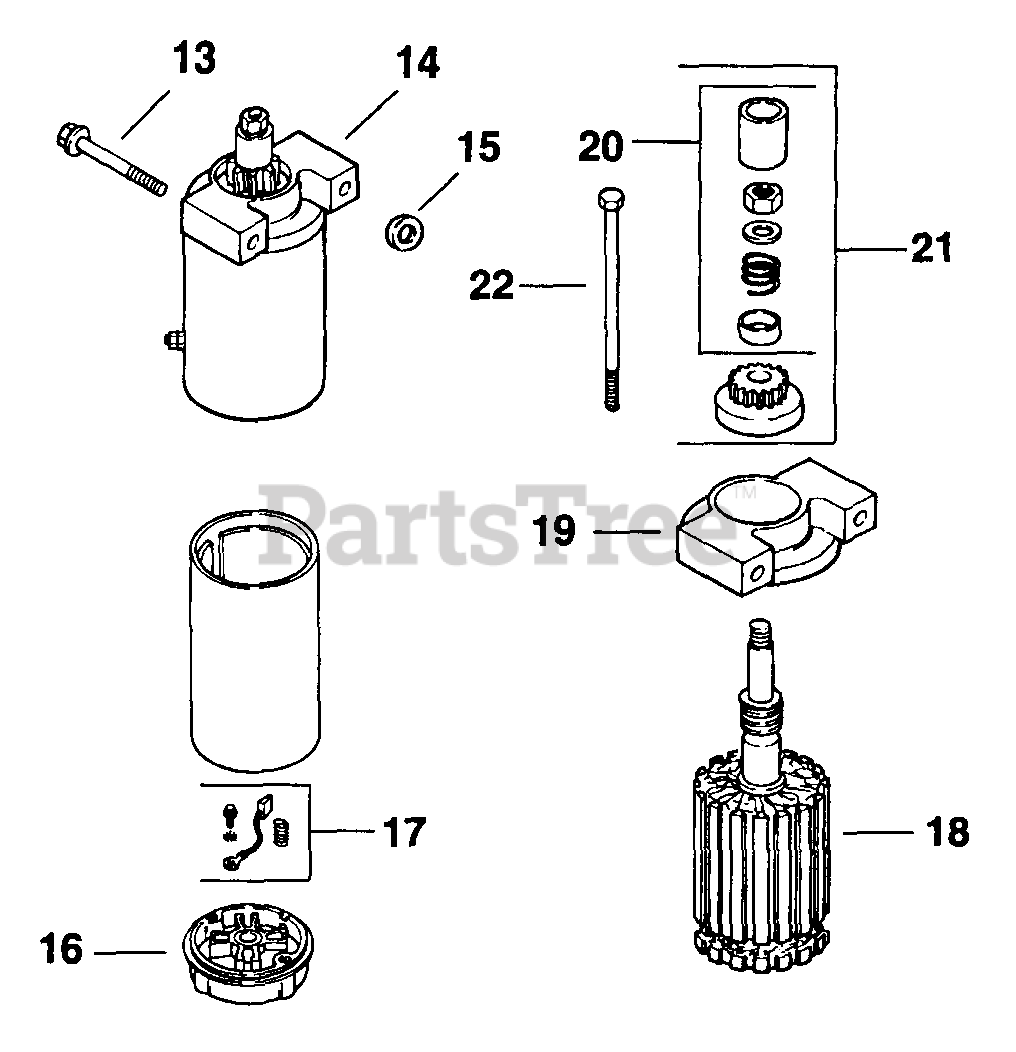 13
14
15
20
21
22
PartsTree™
19
17
18
16