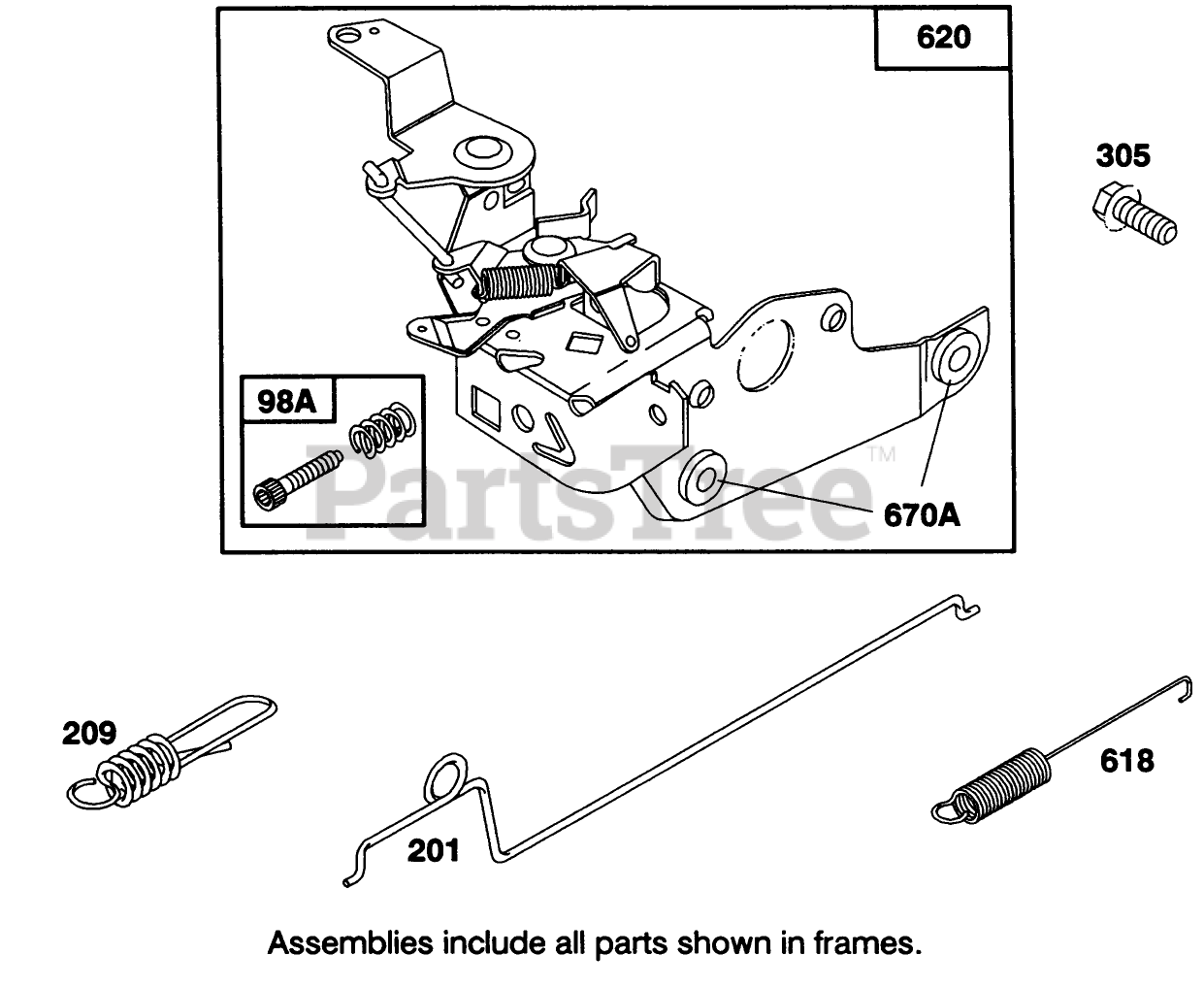 620

305

98A

PartsTree™

670A

209

201

618

Assemblies include all parts shown in frames.