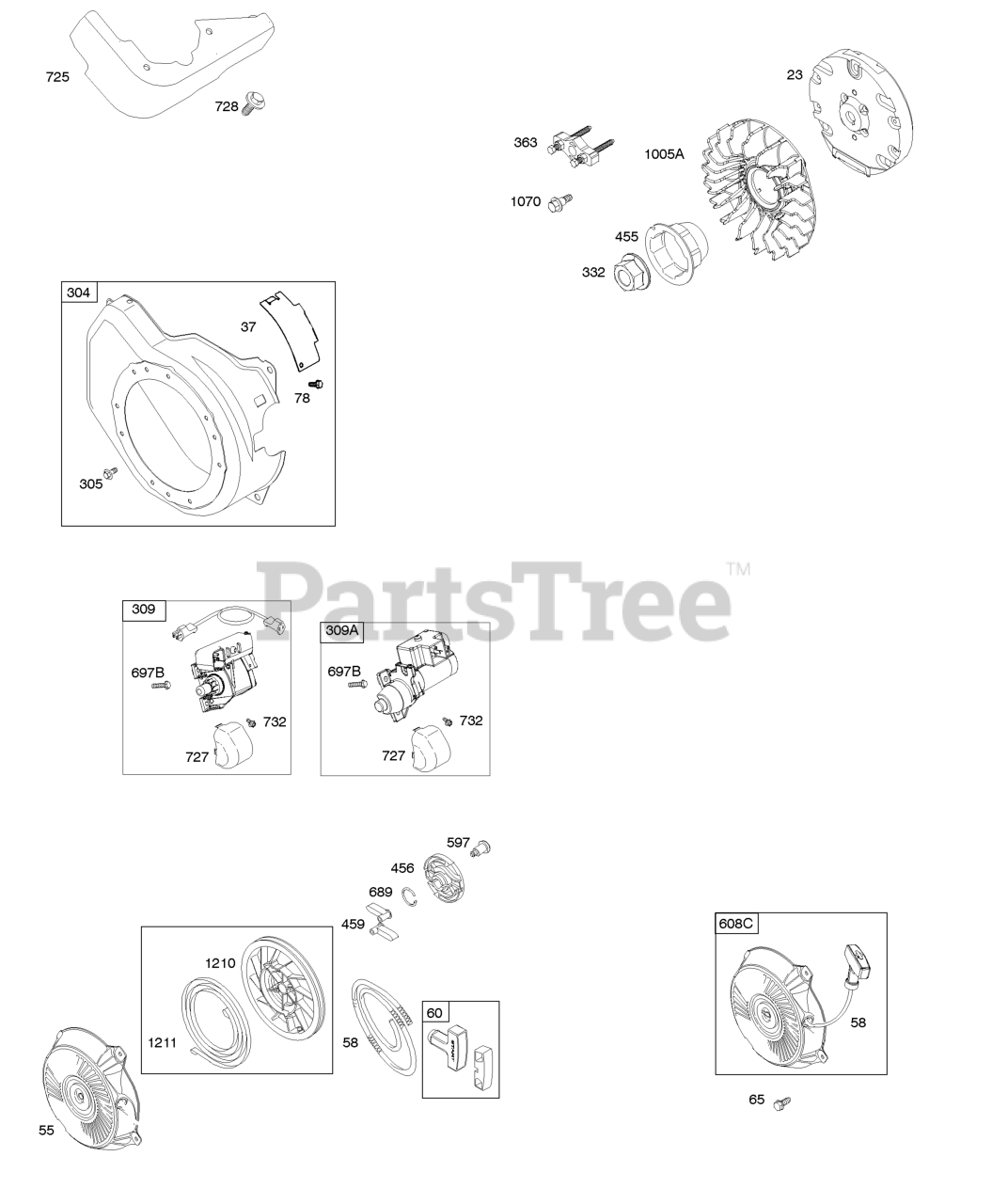 725
728
23
363
1005A
1070
455
332
304
37
78
305
PartsTree™
309
697B
732
727
309A
697B
732
727
597
456
689
459
1210
1211
58
60
55
608C
58
65