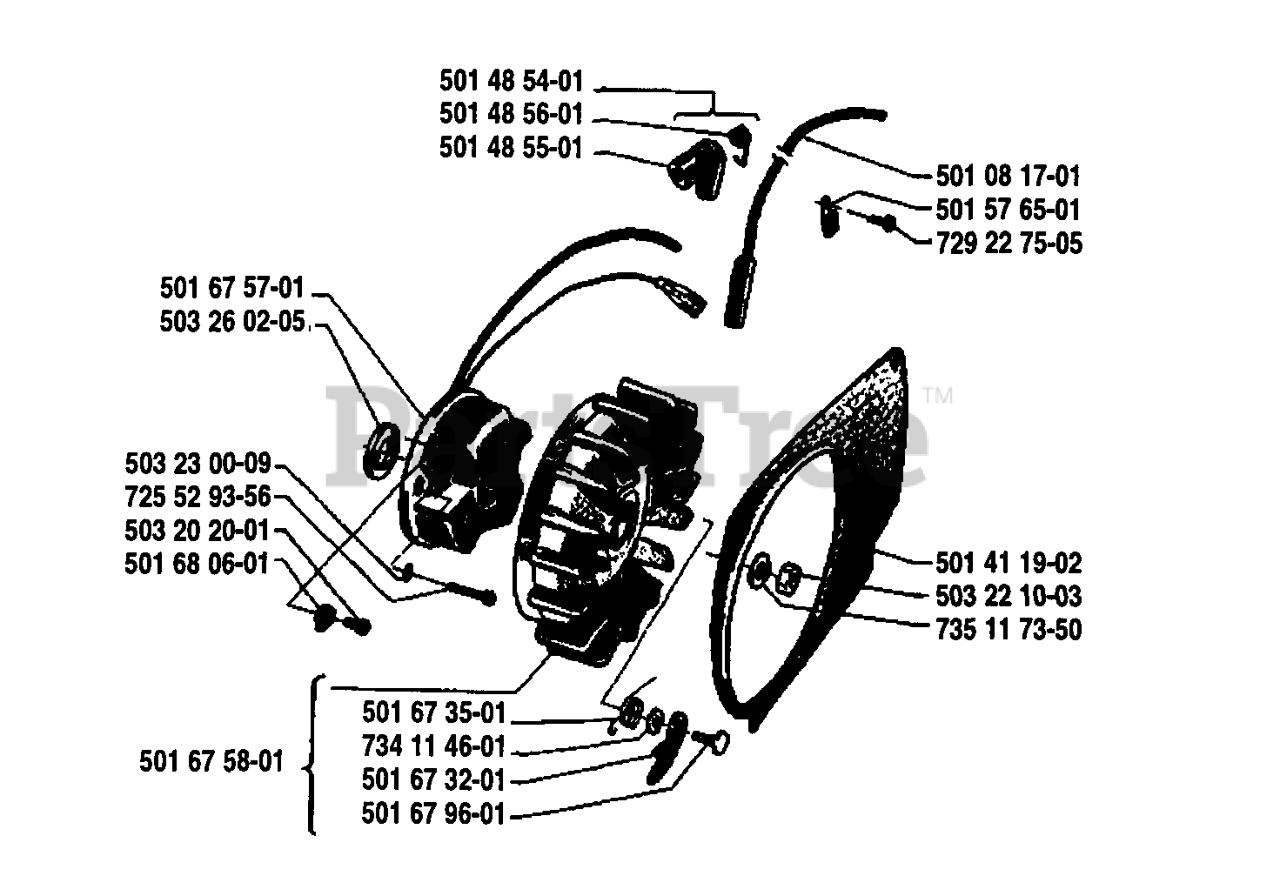 501 48 54-01
501 48 56-01
501 48 55-01

501 08 17-01
501 57 65-01
729 22 75-05

501 67 57-01
503 26 02-05

PartsTree™

503 23 00-09
725 52 93-56
503 20 20-01
501 68 06-01

501 41 19-02
503 22 10-03
735 11 73-50

501 67 58-01
501 67 35-01
734 11 46-01
501 67 32-01
501 67 96-01