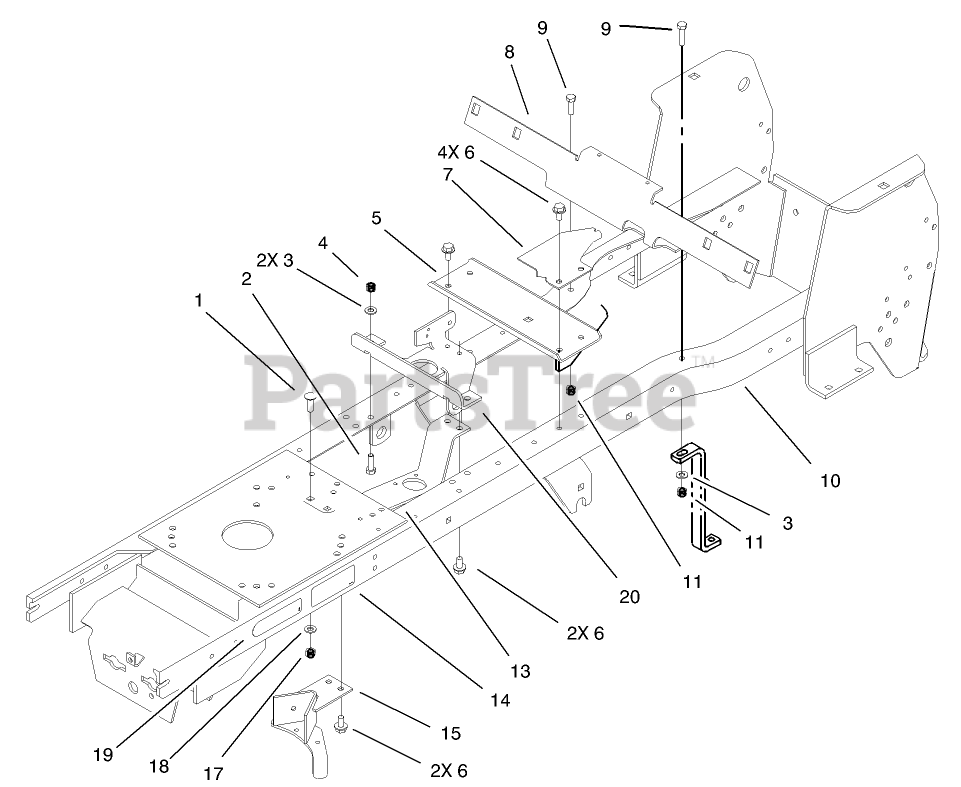 9
9
8
4X 6
7
5
4
2X 3
2
1
PartsTree™
10
3
11
11
20
2X 6
13
14
15
2X 6
19
18
17