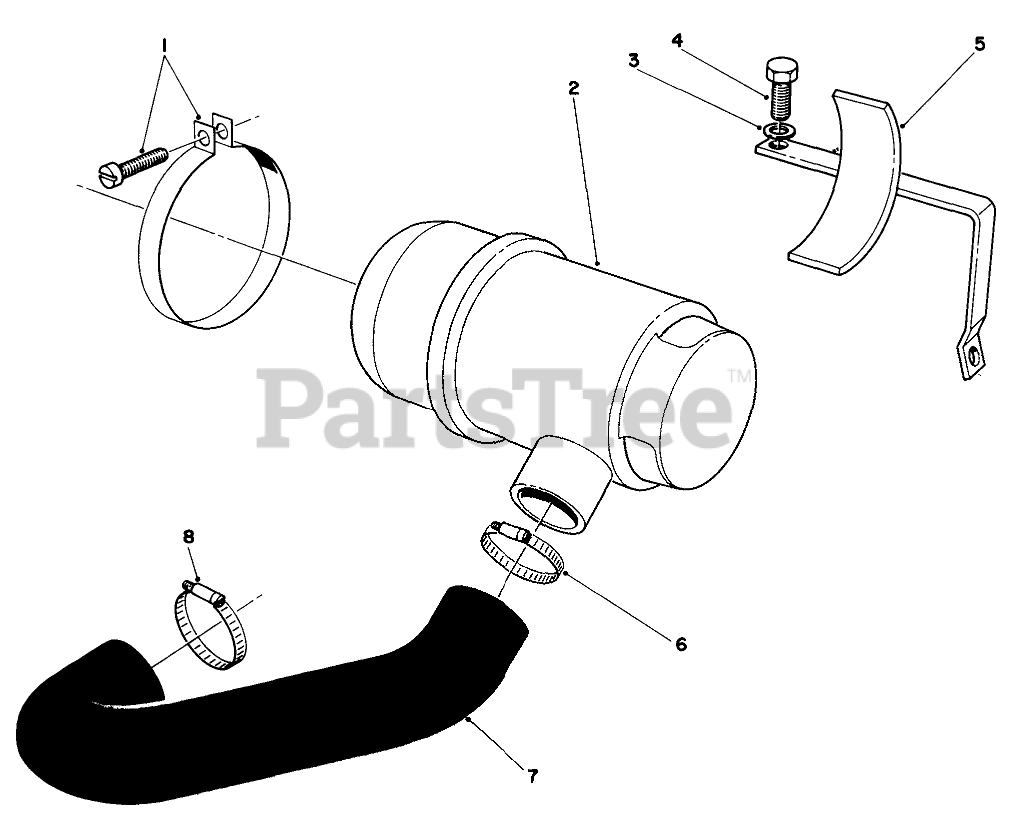 1
2
3
4
5
PartsTree™
8
6
7