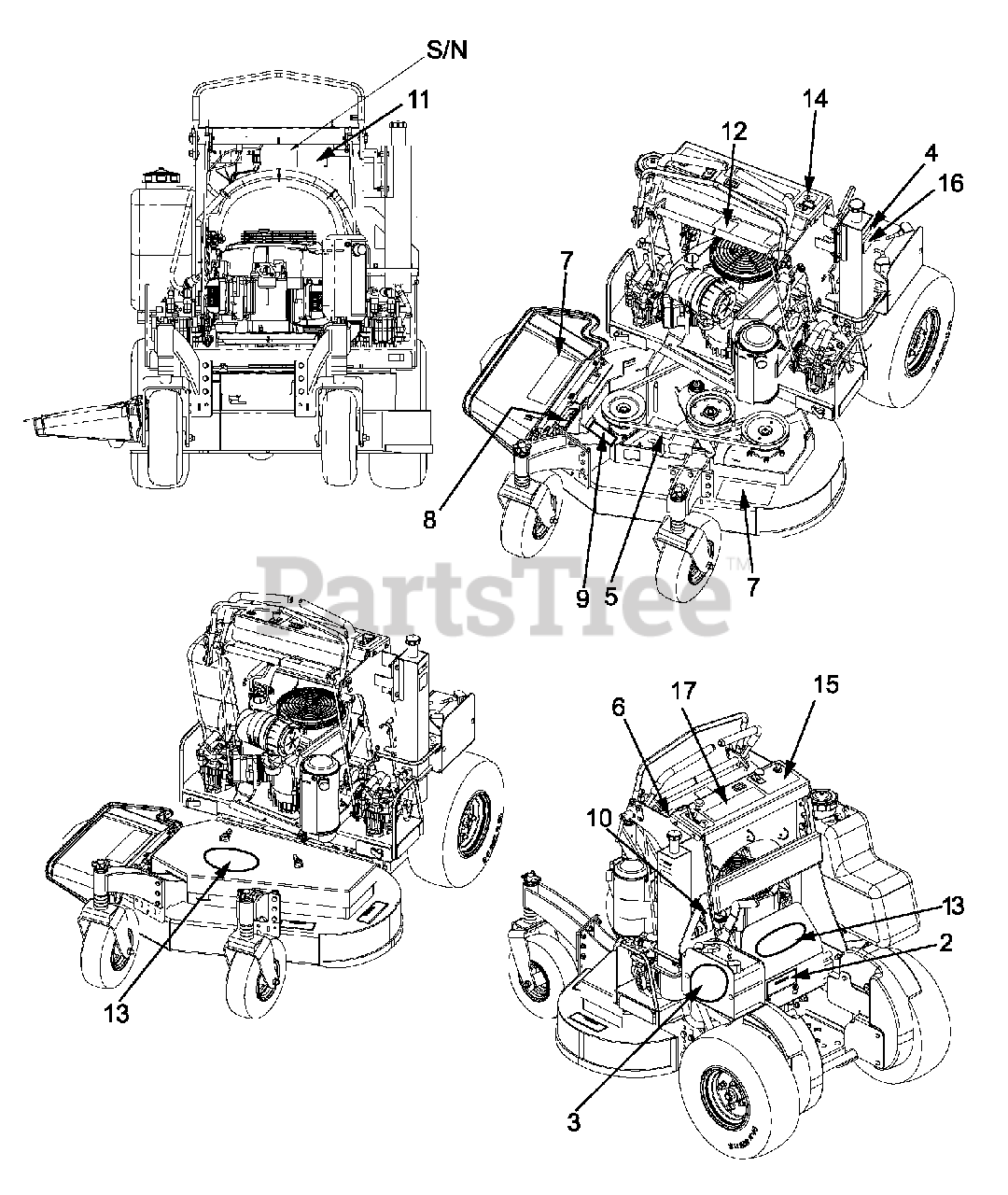 S/N
11
14
12
4
16
7
8
9
5
7
PartsTree™
6
17
15
10
13
2
13
3