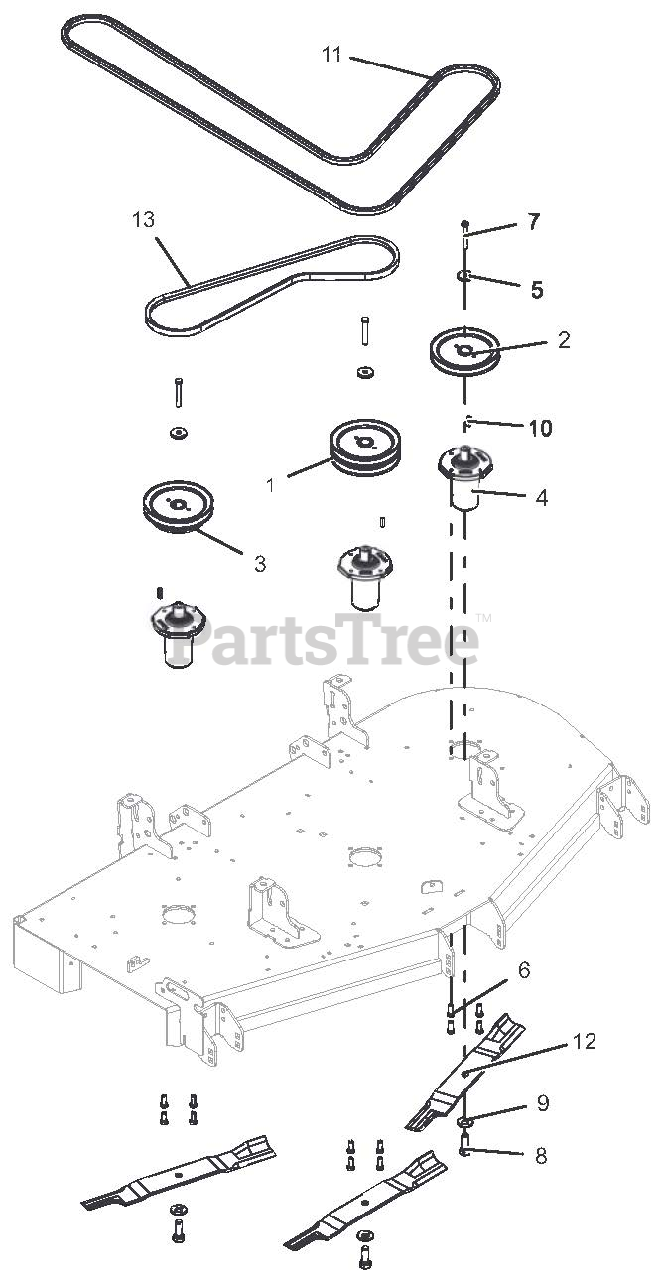 11

13

7

5

2

10

1

4

3

PartsTree™

6

12

9

8