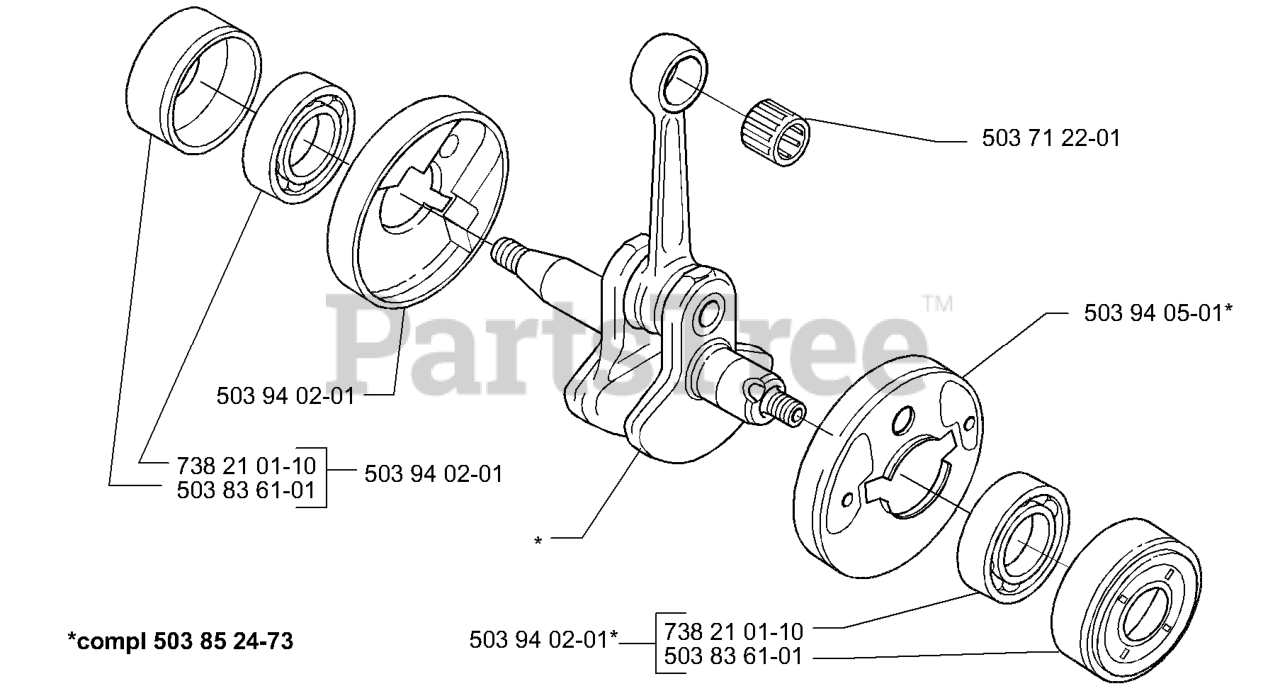 503 71 22-01

PartsTree™

503 94 05-01*

503 94 02-01

738 21 01-10
503 83 61-01
503 94 02-01

*

*compl 503 85 24-73

503 94 02-01*
738 21 01-10
503 83 61-01