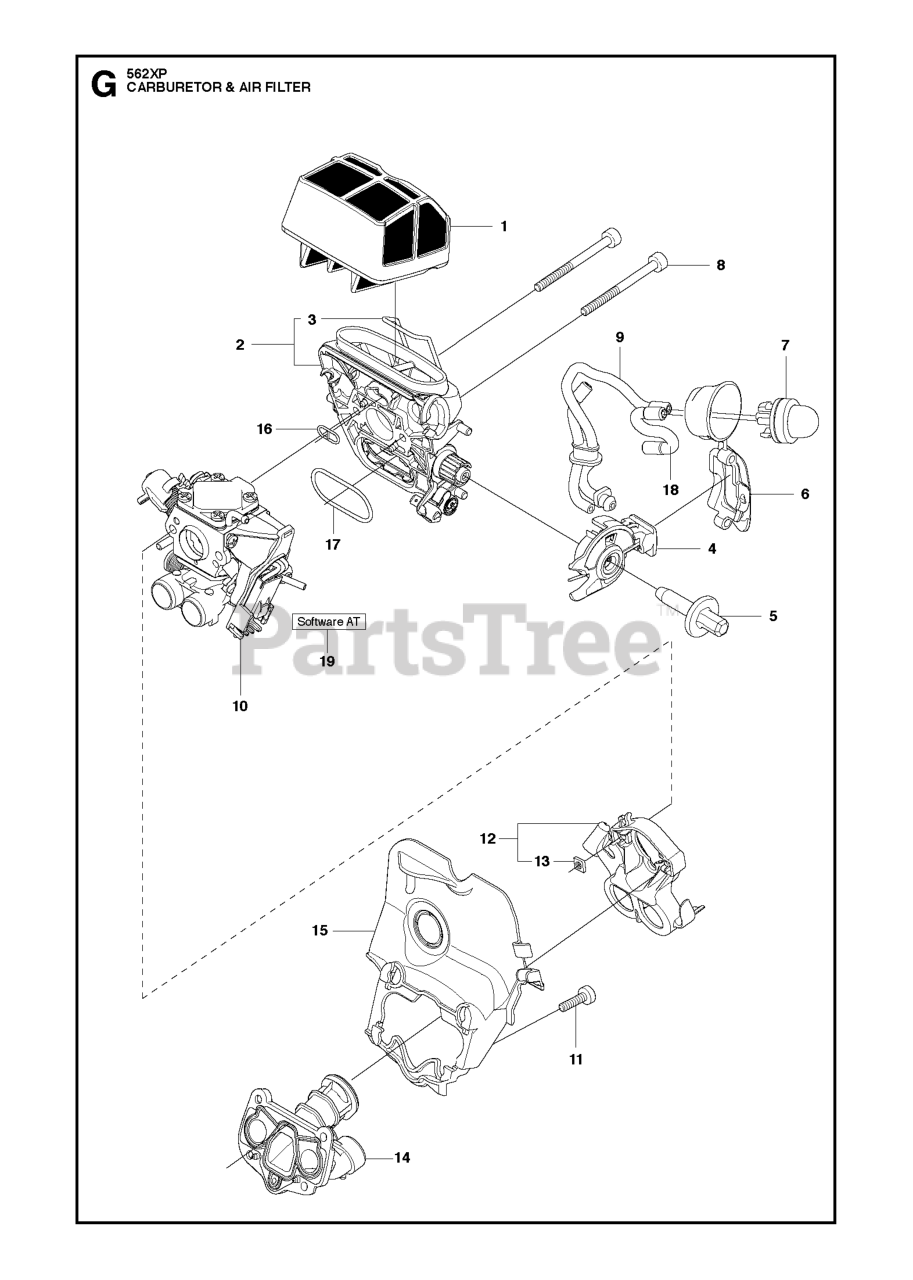 G 562XP
CARBURETOR & AIR FILTER

1
8
3
2
9
7
16
18
6
17
4
5
Software AT
19
10
PartsTree
12
13
15
11
14