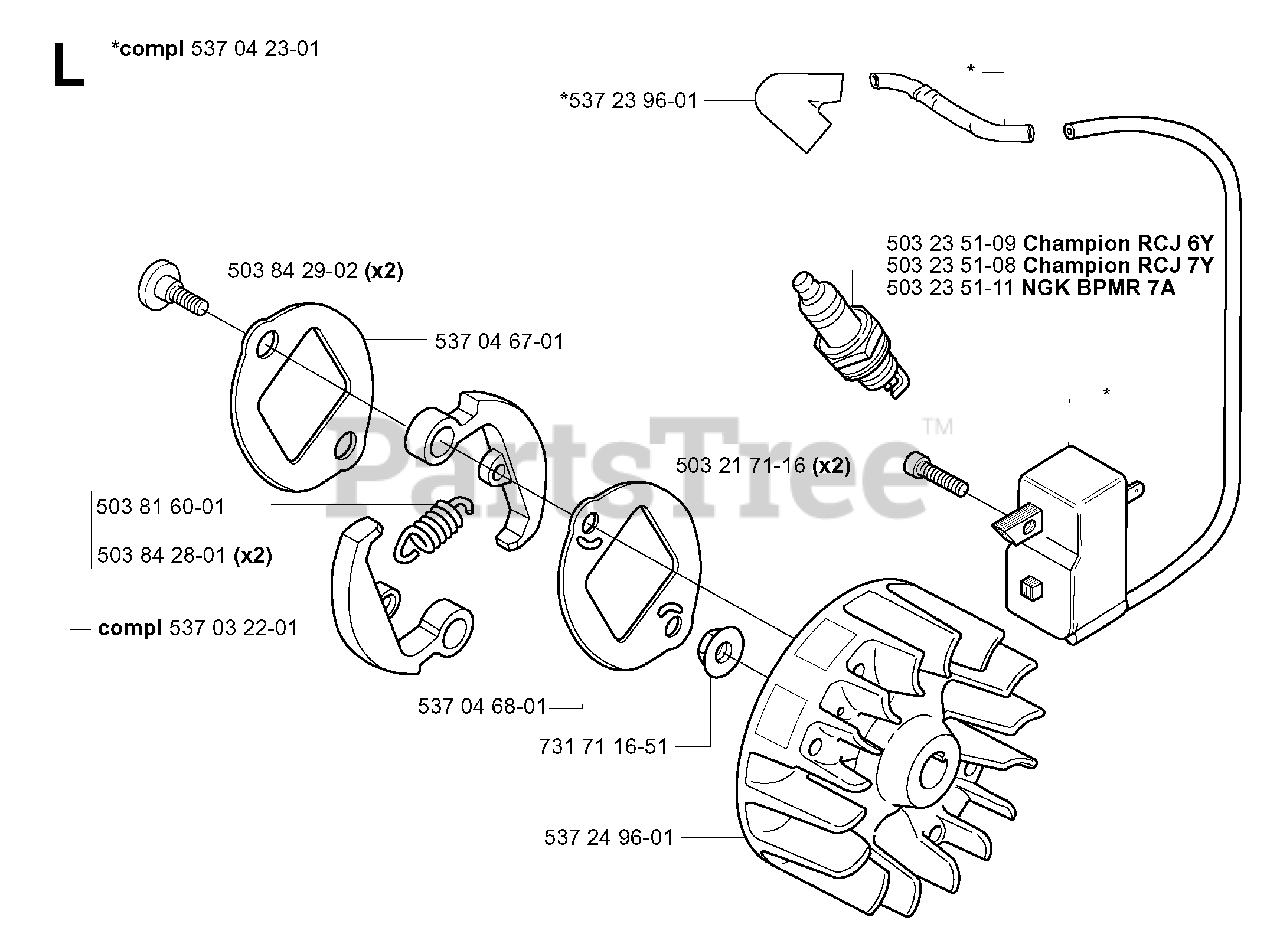 L *compl 537 04 23-01

*537 23 96-01

*

503 23 51-09 Champion RCJ 6Y
503 23 51-08 Champion RCJ 7Y
503 23 51-11 NGK BPMR 7A

503 84 29-02 (x2)

537 04 67-01

*

PartsTree™

503 21 71-16 (x2)

503 81 60-01

503 84 28-01 (x2)

compl 537 03 22-01

537 04 68-01

731 71 16-51

537 24 96-01