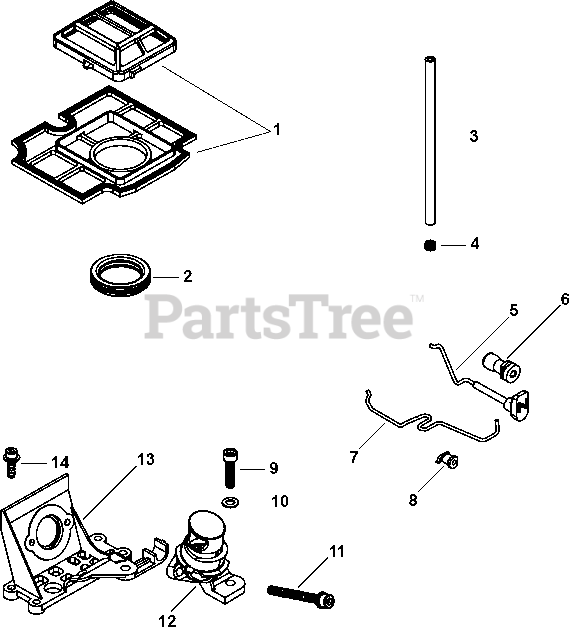 1
3
4
2
PartsTree™
5
6
7
8
14
13
9
10
11
12