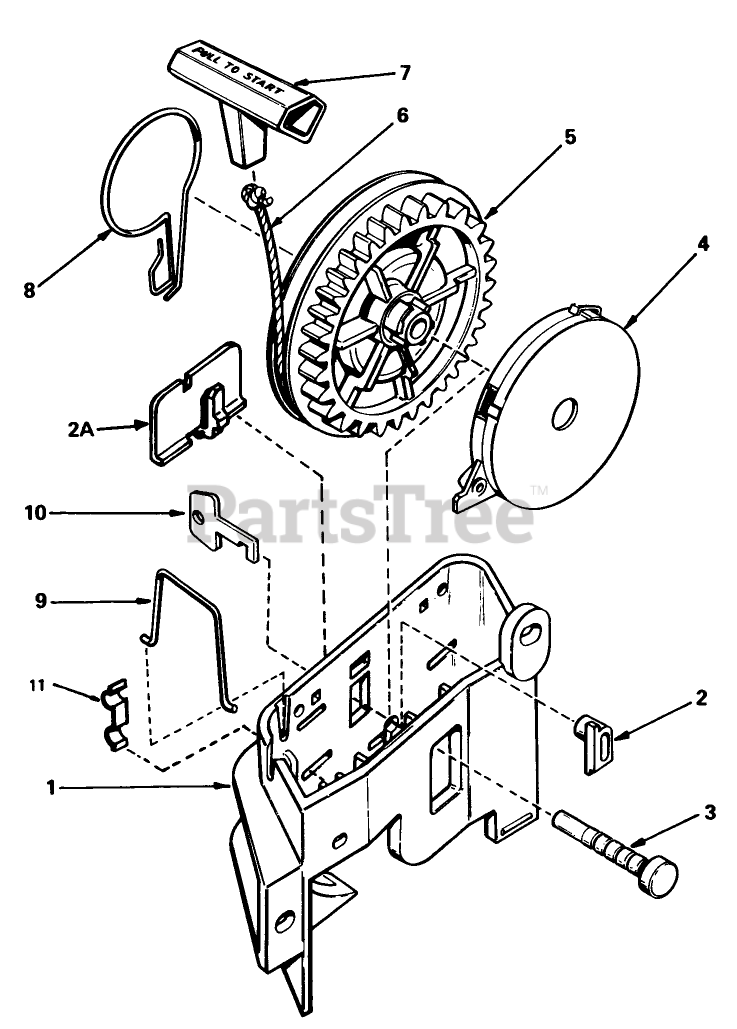 PULL TO START
7
6
5
4
8
2A
10
PartsTree™
9
11
2
1
3