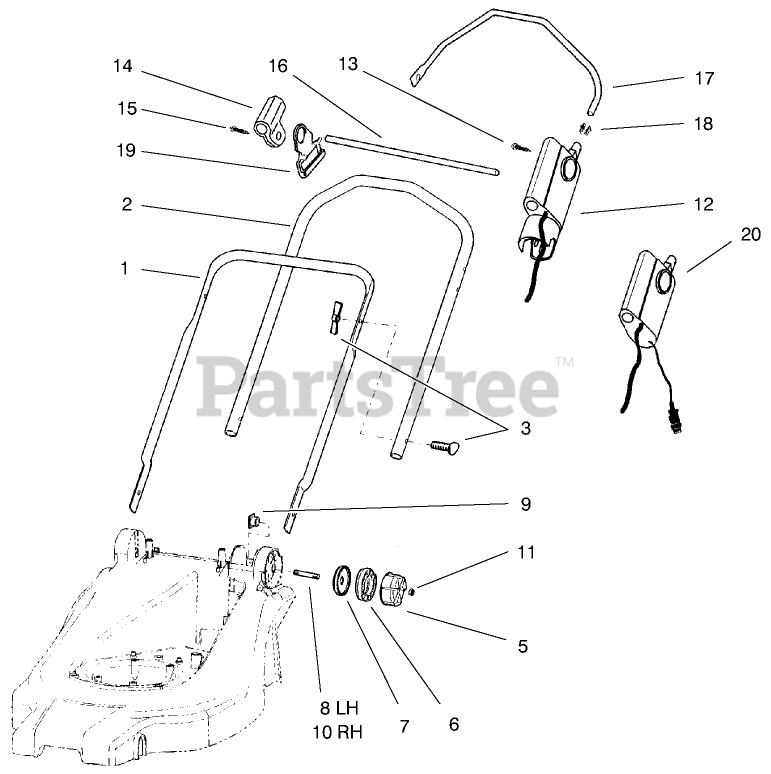 14
16
13
17
15
18
19
2
12
20
1
PartsTree™
3
9
11
5
8 LH
10 RH
7
6